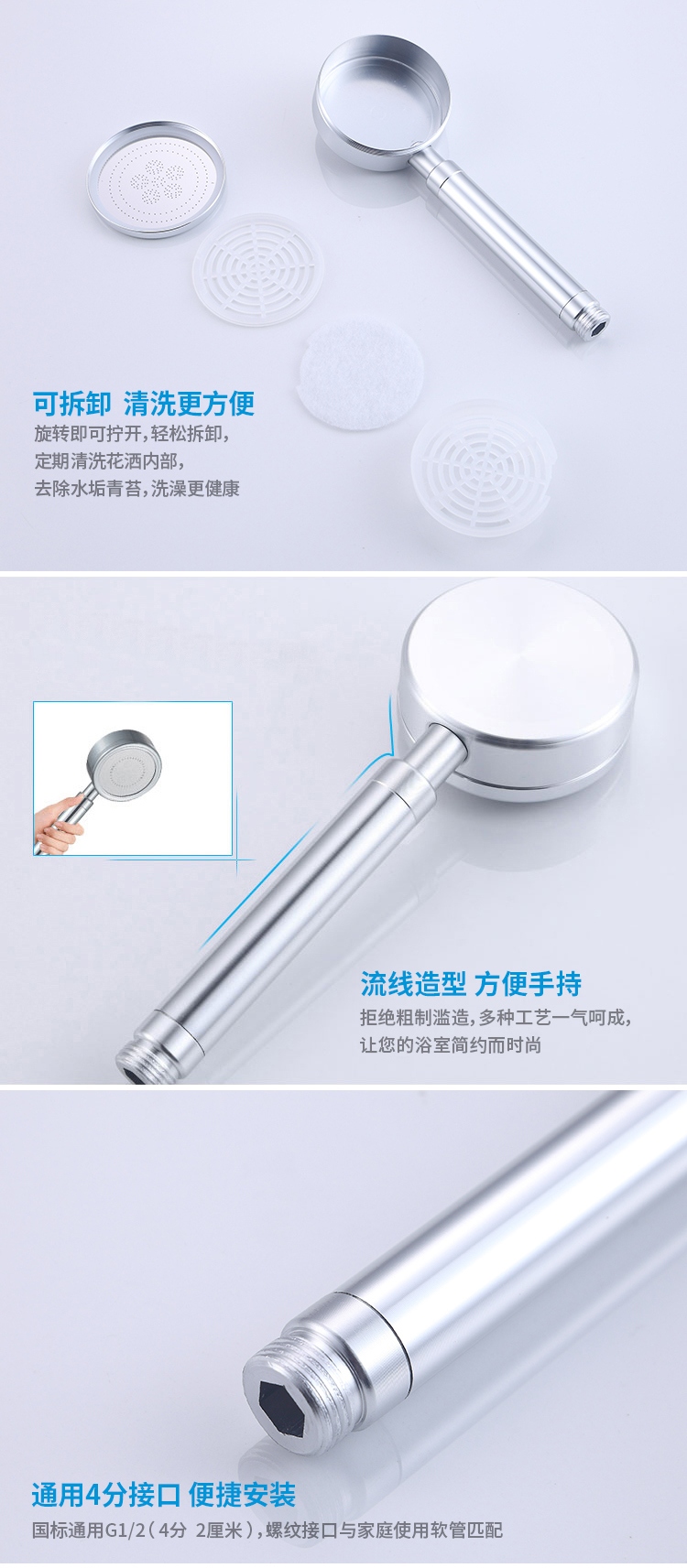 可拆卸 清洗更方便

旋转即可拧开，轻松拆卸，
定期清洗花洒内部，
去除水垢青苔，洗澡更健康

流线造型 方便手持

拒绝粗制滥造，多种工艺一气呵成，
让您的浴室简约而时尚

通用4分接口 便捷安装

国标通用G1/2（4分 2厘米），螺纹接口与家庭使用软管匹配