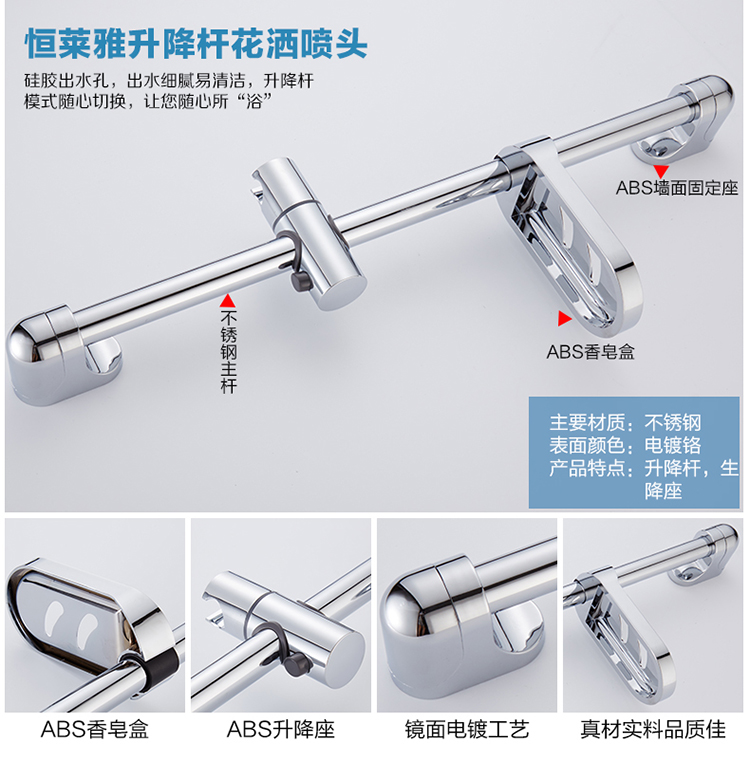 恒莱雅升降杆花洒喷头

硅胶出水孔，出水细腻易清洁，升降杆模式随心切换，让您随心所“浴”

ABS墙面固定座

不锈钢主杆

ABS香皂盒

主要材质：不锈钢
表面颜色：电镀铬
产品特点：升降杆，生降座

ABS香皂盒

ABS升降座

镜面电镀工艺

真材实料品质佳