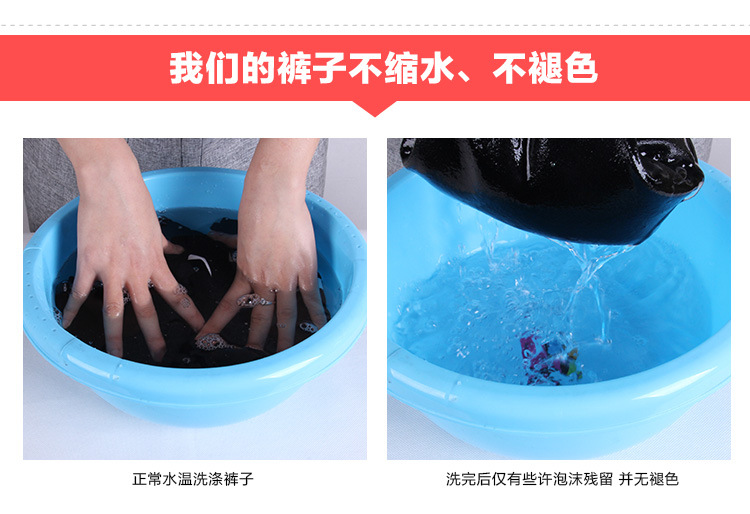 我们的裤子不缩水、不褪色

正常水温洗涤裤子

洗完后仅有些许泡沫残留 并无褪色