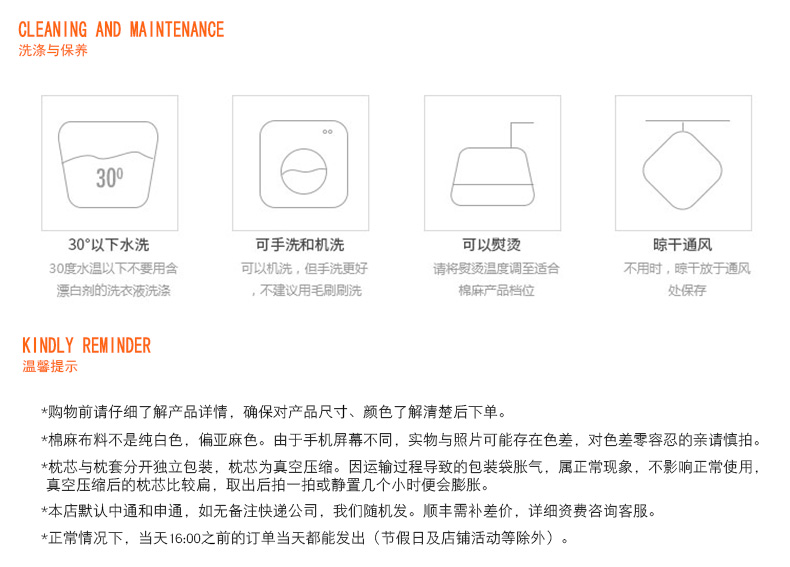 CLEANING AND MAINTENANCE
洗涤与保养

30⁰

30°以下水洗
30度水温以下不要用含漂白剂的洗衣液洗涤

可手洗和机洗
可以机洗，但手洗更好，不建议用毛刷刷洗

可以熨烫
请将熨烫温度调至适合棉麻产品档位

晾干通风
不用时，晾干放于通风处保存

KINDLY REMINDER
温馨提示

*购物前请仔细了解产品详情，确保对产品尺寸、颜色了解清楚后下单。

*棉麻布料不是纯白色，偏亚麻色。由于手机屏幕不同，实物与照片可能存在色差，对色差零容忍的亲请慎拍。

*枕芯与枕套分开独立包装，枕芯为真空压缩。因运输过程导致的包装袋胀气，属正常现象，不影响正常使用，真空压缩后的枕芯比较扁，取出后拍一拍或静置几个小时便会膨胀。

*本店默认中通和申通，如无备注快递公司，我们随机发。顺丰需补差价，详细资费咨询客服。

*正常情况下，当天16:00之前的订单当天都能发出（节假日及店铺活动等除外）。