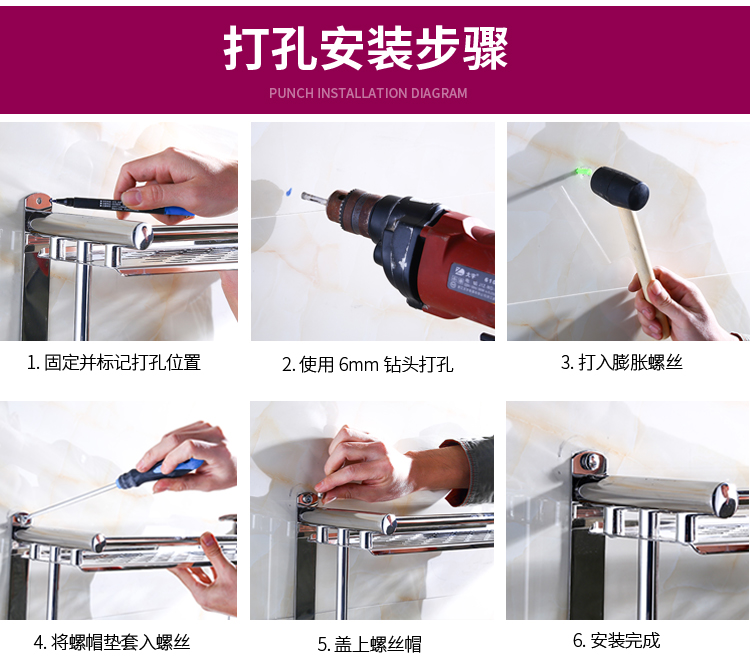 打孔安装步骤

PUNCH INSTALLATION DIAGRAM

1. 固定并标记打孔位置

2. 使用 6mm 钻头打孔

3. 打入膨胀螺丝

4. 将螺帽垫套入螺丝

5. 盖上螺丝帽

6. 安装完成