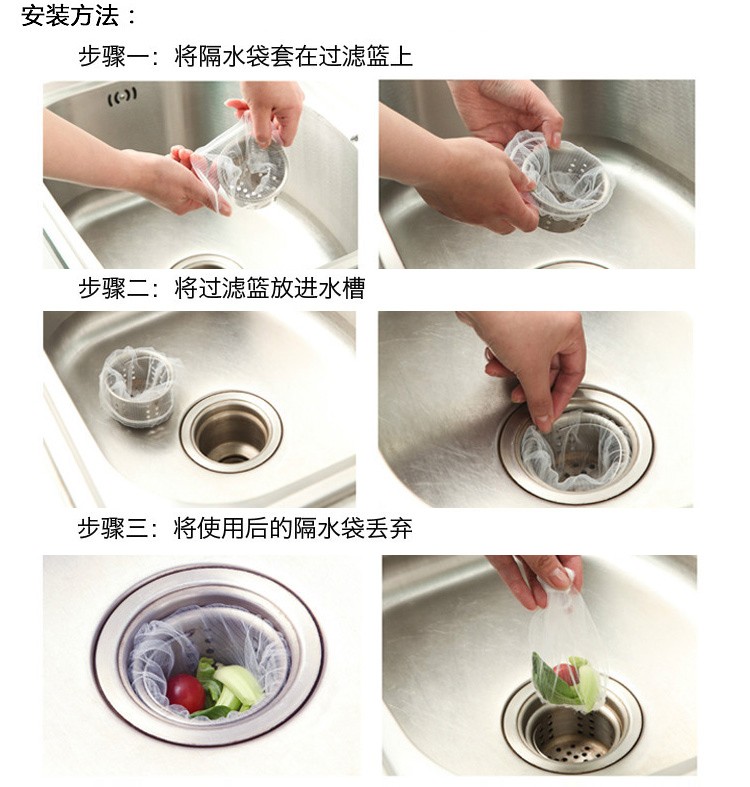 安装方法：

步骤一：将隔水袋套在过滤篮上

步骤二：将过滤篮放进水槽

步骤三：将使用后的隔水袋丢弃