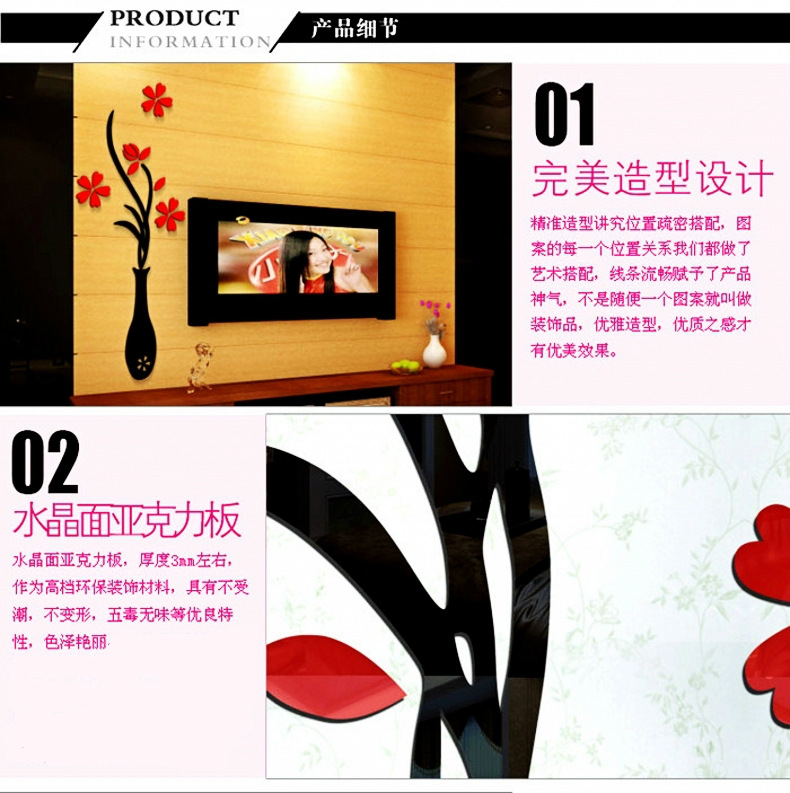 PRODUCT
INFORMATION
产品细节

01
完美造型设计
精准造型讲究位置疏密搭配，图案的每一个位置关系我们都做了艺术搭配，线条流畅赋予了产品神气，不是随便一个图案就叫做装饰品，优雅造型，优质之感才有优美效果。

02
水晶面亚克力板
水晶面亚克力板，厚度3mm左右，作为高档环保装饰材料，具有不受潮，不变形，五毒无味等优良特性，色泽艳丽