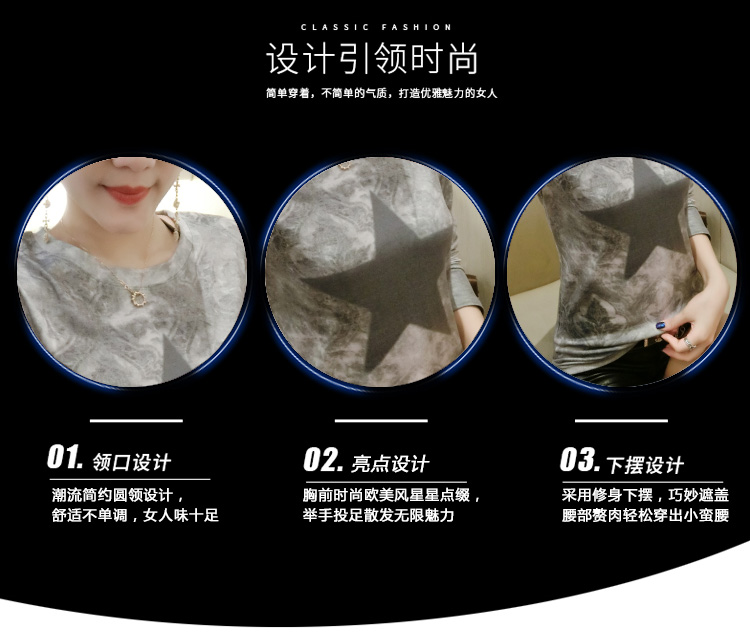 CLASSIC FASHION

设计引领时尚

简单穿着，不简单的气质，打造优雅魅力的女人

01. 领口设计

潮流简约圆领设计，舒适不单调，女人味十足

02. 亮点设计

胸前时尚欧美风星星点缀，举手投足散发无限魅力

03. 下摆设计

采用修身下摆，巧妙遮盖腰部赘肉轻松穿出小蛮腰