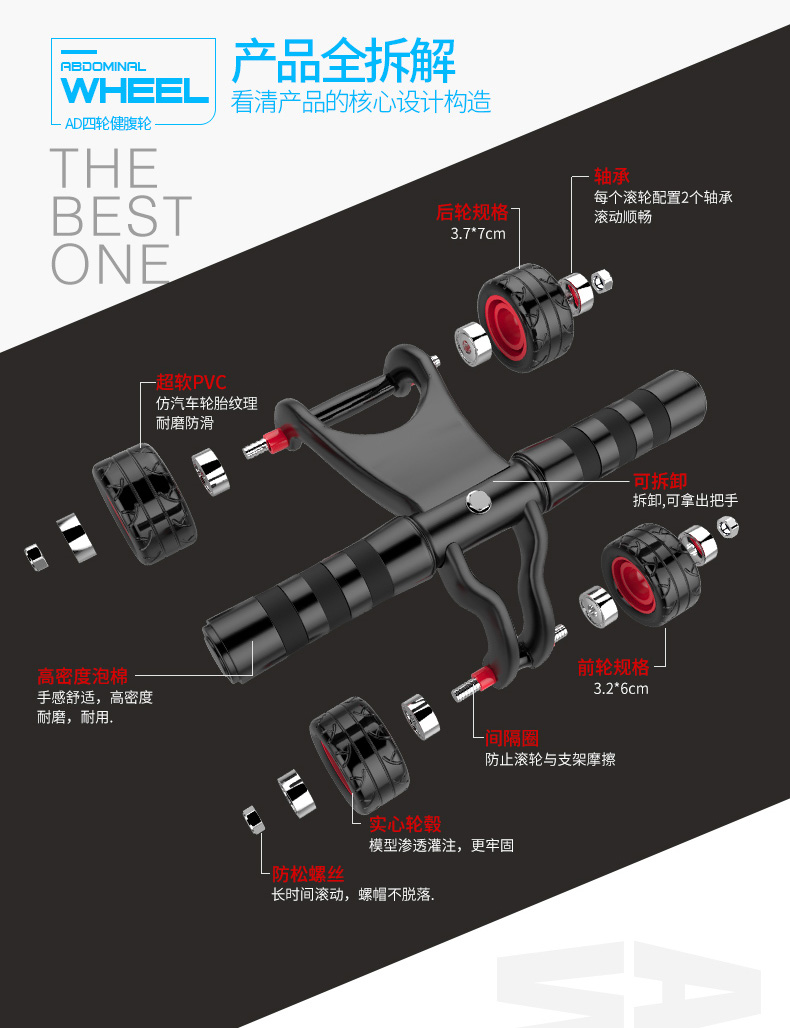 ABDOMINAL
WHEEL
AD四轮健腹轮

产品全拆解
看清产品的核心设计构造

THE
BEST
ONE

轴承
每个滚轮配置2个轴承
滚动顺畅

后轮规格
3.7*7cm

超软PVC
仿汽车轮胎纹理
耐磨防滑

可拆卸
拆卸,可拿出把手

前轮规格
3.2*6cm

高密度泡棉
手感舒适，高密度
耐磨，耐用.

间隔圈
防止滚轮与支架摩擦

实心轮毂
模型渗透灌注，更牢固

防松螺丝
长时间滚动，螺帽不脱落.