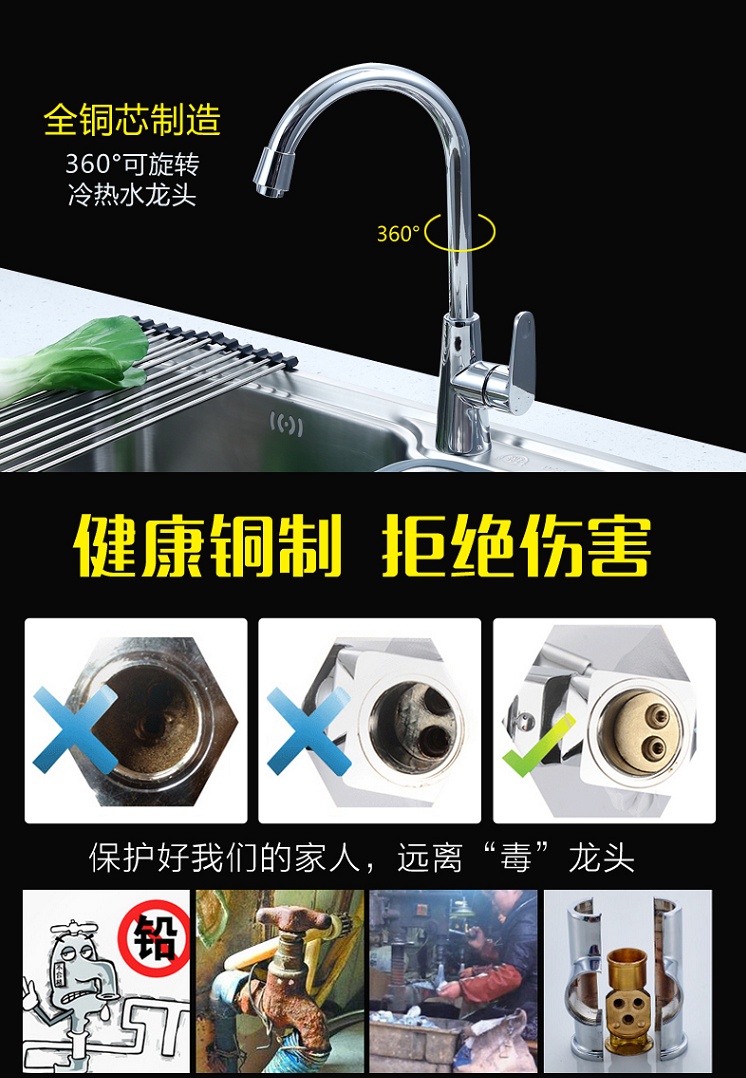 全铜芯制造
360°可旋转
冷热水龙头

360°

健康铜制 拒绝伤害

保护好我们的家人，远离“毒”龙头

铅