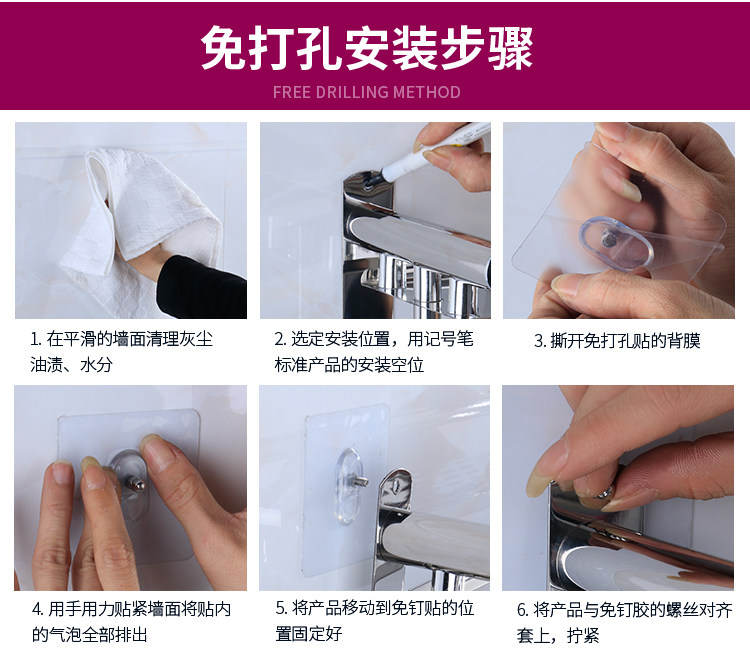 免打孔安装步骤
FREE DRILLING METHOD

1. 在平滑的墙面清理灰尘油渍、水分

2. 选定安装位置，用记号笔标准产品的安装空位

3. 撕开免打孔贴的背膜

4. 用手用力贴紧墙面将贴内的气泡全部排出

5. 将产品移动到免钉贴的位置固定好

6. 将产品与免钉胶的螺丝对齐套上，拧紧