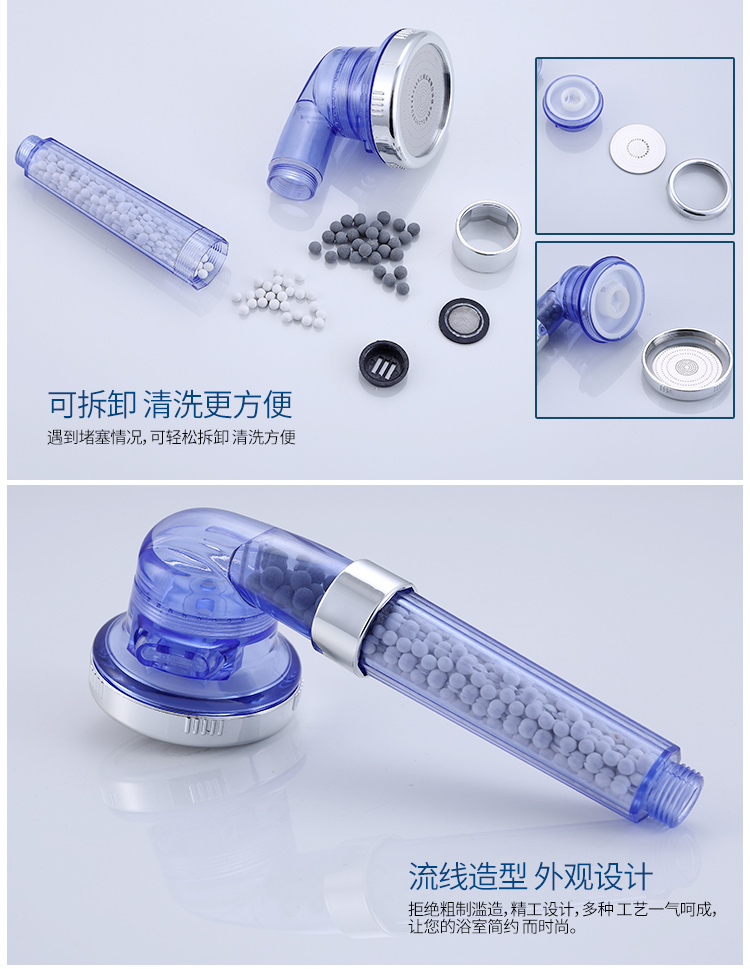 可拆卸 清洗更方便
遇到堵塞情况，可轻松拆卸 清洗方便

流线造型 外观设计
拒绝粗制滥造，精工设计，多种工艺一气呵成，让您的浴室简约而时尚。