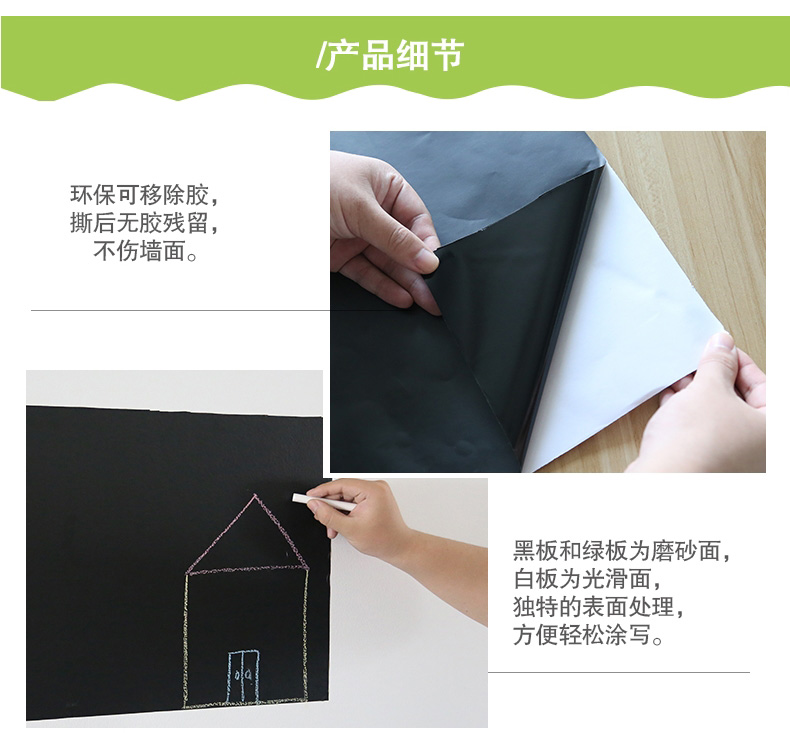 /产品细节

环保可移除胶，
撕后无胶残留，
不伤墙面。

黑板和绿板为磨砂面，
白板为光滑面，
独特的表面处理，
方便轻松涂写。