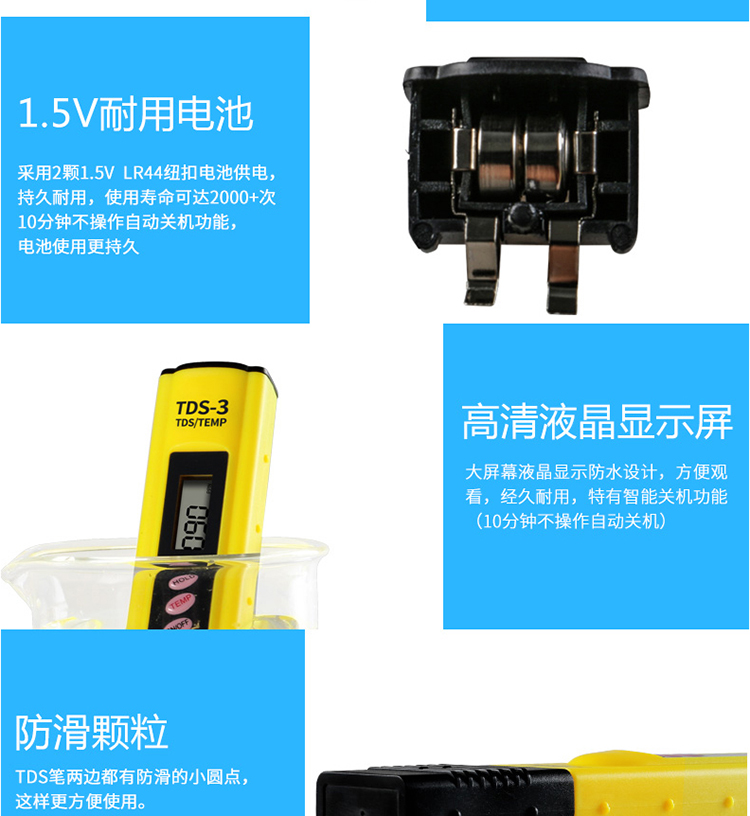 1.5V耐用电池

采用2颗1.5V LR44纽扣电池供电，持久耐用，使用寿命可达2000+次 10分钟不操作自动关机功能，电池使用更持久

TDS-3
TDS/TEMP

090

HOLD
TEMP
ON/OFF

高清液晶显示屏

大屏幕液晶显示防水设计，方便观看，经久耐用，特有智能关机功能（10分钟不操作自动关机）

防滑颗粒

TDS笔两边都有防滑的小圆点，这样更方便使用。