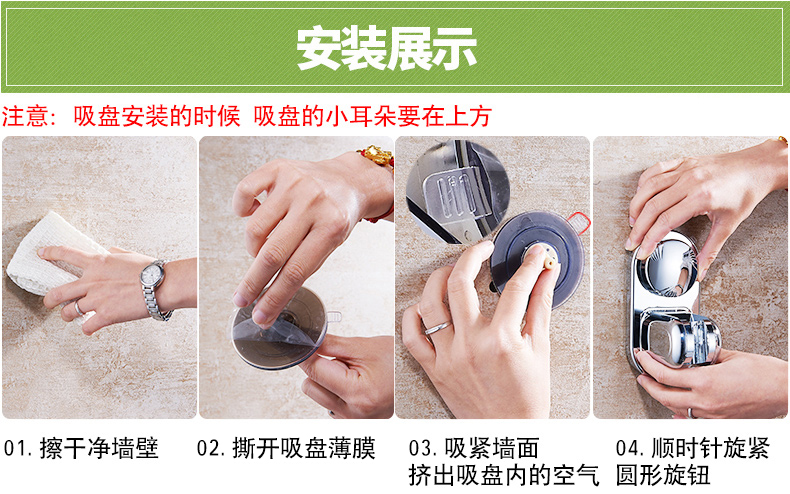 安装展示

注意：吸盘安装的时候 吸盘的小耳朵要在上方

01.擦干净墙壁

02.撕开吸盘薄膜

03.吸紧墙面
挤出吸盘内的空气

04.顺时针旋紧
圆形旋钮