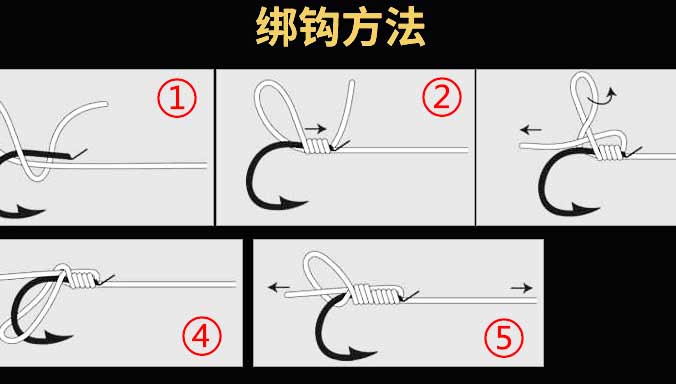 绑钩方法

①

②

④

⑤