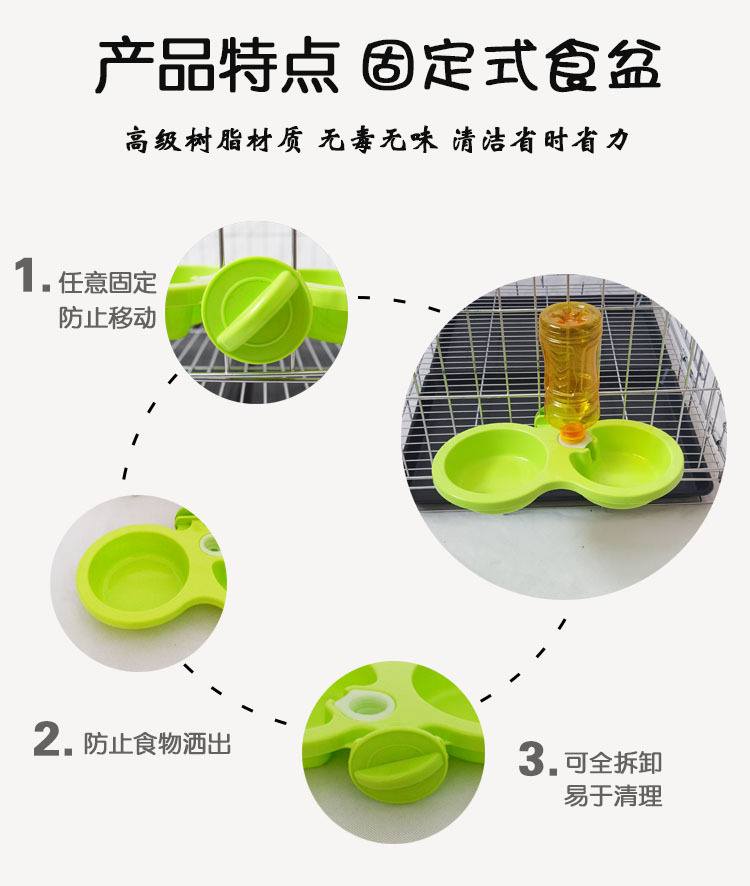 产品特点 固定式食盆

高级树脂材质 无毒无味 清洁省时省力

1. 任意固定
防止移动

2. 防止食物洒出

3. 可全拆卸
易于清理