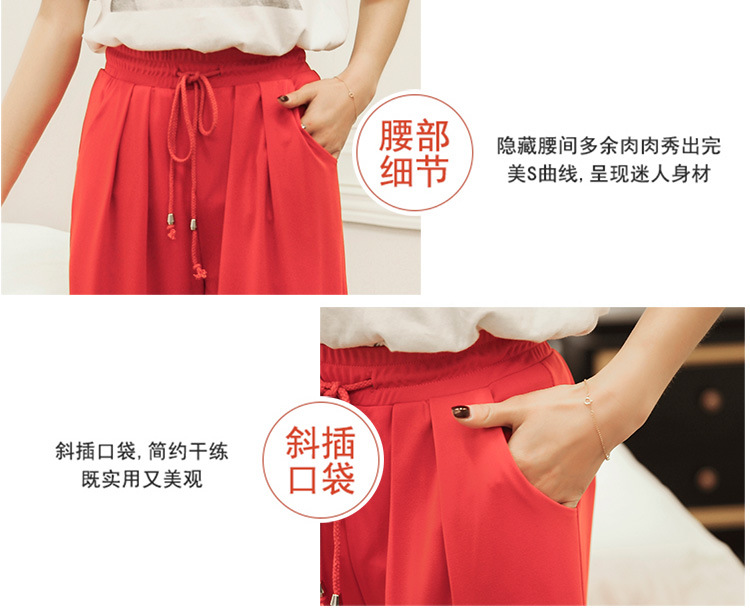 腰部细节

隐藏腰间多余肉肉秀出完美S曲线，呈现迷人身材

斜插口袋，简约干练既实用又美观

斜插口袋