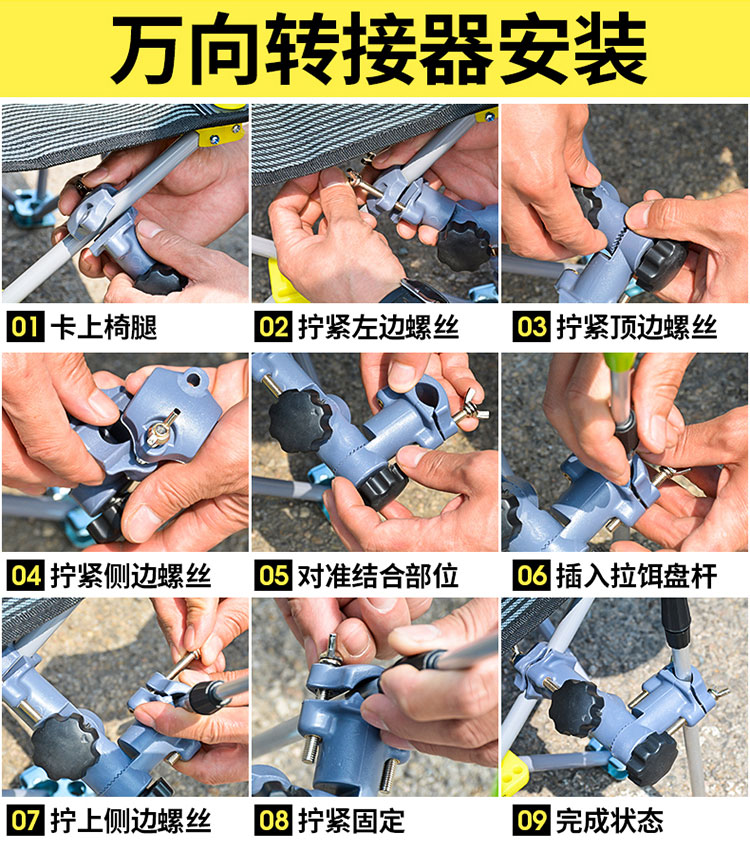 万向转接器安装

01 卡上椅腿

02 拧紧左边螺丝

03 拧紧顶边螺丝

04 拧紧侧边螺丝

05 对准结合部位

06 插入拉饵盘杆

07 拧上侧边螺丝

08 拧紧固定

09 完成状态