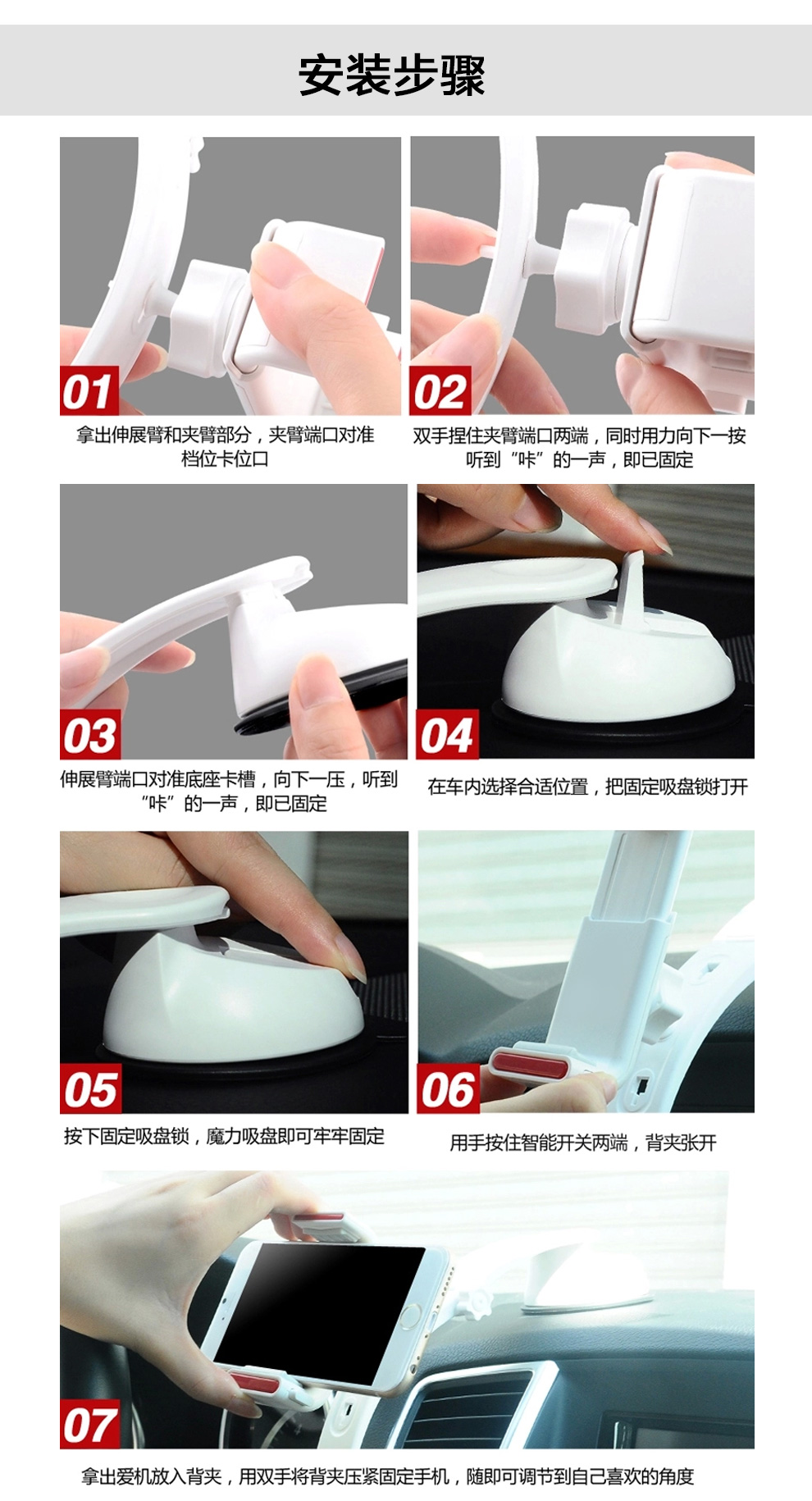 安装步骤

01

拿出伸展臂和夹臂部分，夹臂端口对准档位卡位口

02

双手捏住夹臂端口两端，同时用力向下一按听到“咔”的一声，即已固定

03

伸展臂端口对准底座卡槽，向下一压，听到“咔”的一声，即已固定

04

在车内选择合适位置，把固定吸盘锁打开

05

按下固定吸盘锁，魔力吸盘即可牢牢固定

06

用手按住智能开关两端，背夹张开

07

拿出爱机放入背夹，用双手将背夹压紧固定手机，随即可调节到自己喜欢的角度