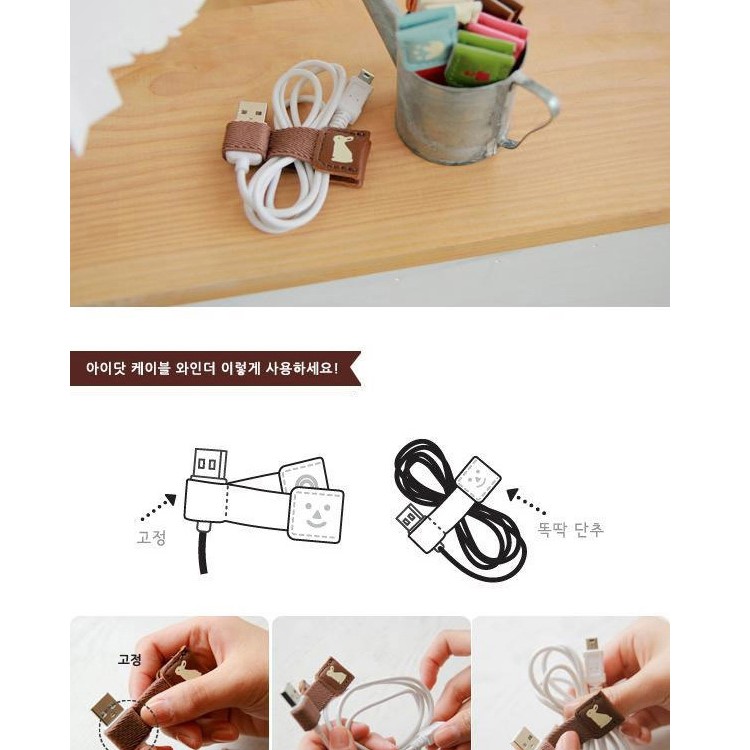 아이닷 케이블 와인더 이렇게 사용하세요!

고정

똑딱 단추

고정