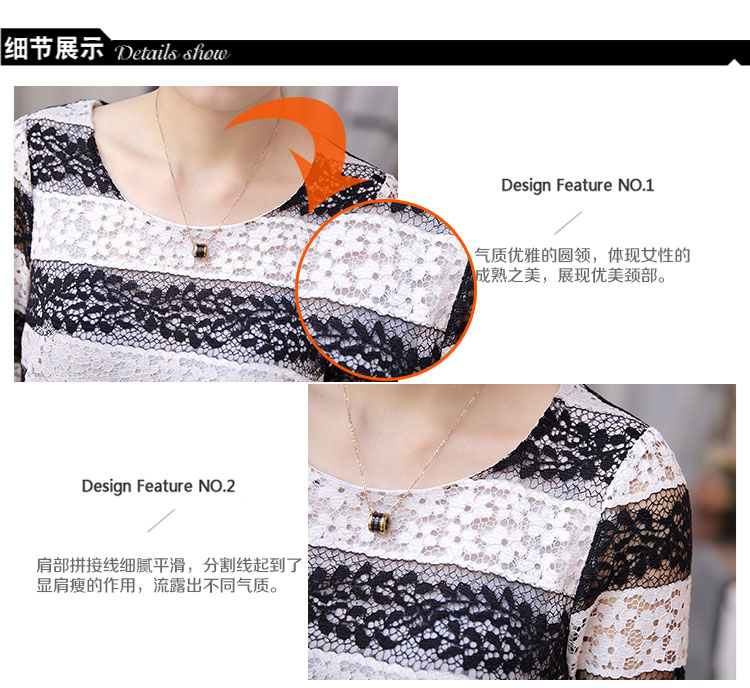 细节展示 Details show

Design Feature NO.1

气质优雅的圆领，体现女性的成熟之美，展现优美颈部。

Design Feature NO.2

肩部拼接线细腻平滑，分割线起到了显肩瘦的作用，流露出不同气质。