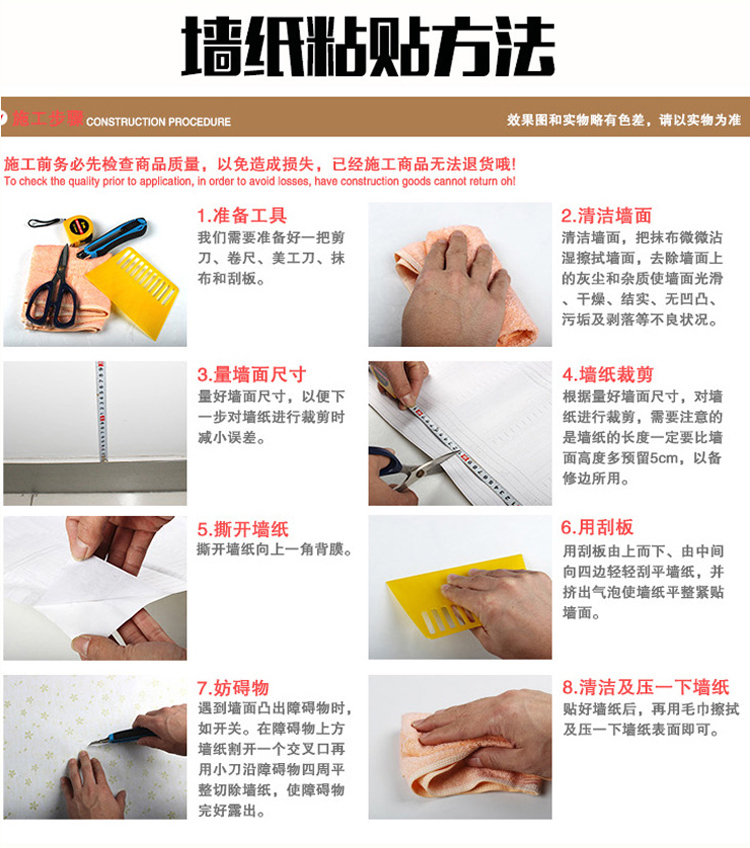 墙纸粘贴方法

施工步骤 CONSTRUCTION PROCEDURE

效果图和实物略有色差，请以实物为准

施工前务必先检查商品质量，以免造成损失，已经施工商品无法退货哦！
To check the quality prior to application, in order to avoid losses, have construction goods cannot return oh!

1.准备工具
我们需要准备好一把剪刀、卷尺、美工刀、抹布和刮板。

2.清洁墙面
清洁墙面，把抹布微微沾湿擦拭墙面，去除墙面上的灰尘和杂质使墙面光滑、干燥、结实、无凹凸、污垢及剥落等不良状况。

3.量墙面尺寸
量好墙面尺寸，以便下一步对墙纸进行裁剪时减小误差。

4.墙纸裁剪
根据量好墙面尺寸，对墙纸进行裁剪，需要注意的是墙纸的长度一定要比墙面高度多预留5cm，以备修边所用。

5.撕开墙纸
撕开墙纸向上一角背膜。

6.用刮板
用刮板由上而下、由中间向四边轻轻刮平墙纸，并挤出气泡使墙纸平整紧贴墙面。

7.妨碍物
遇到墙面凸出障碍物时，如开关。在障碍物上方墙纸割开一个交叉口再用小刀沿障碍物四周平整切除墙纸，使障碍物完好露出。

8.清洁及压一下墙纸
贴好墙纸后，再用毛巾擦拭及压一下墙纸表面即可。