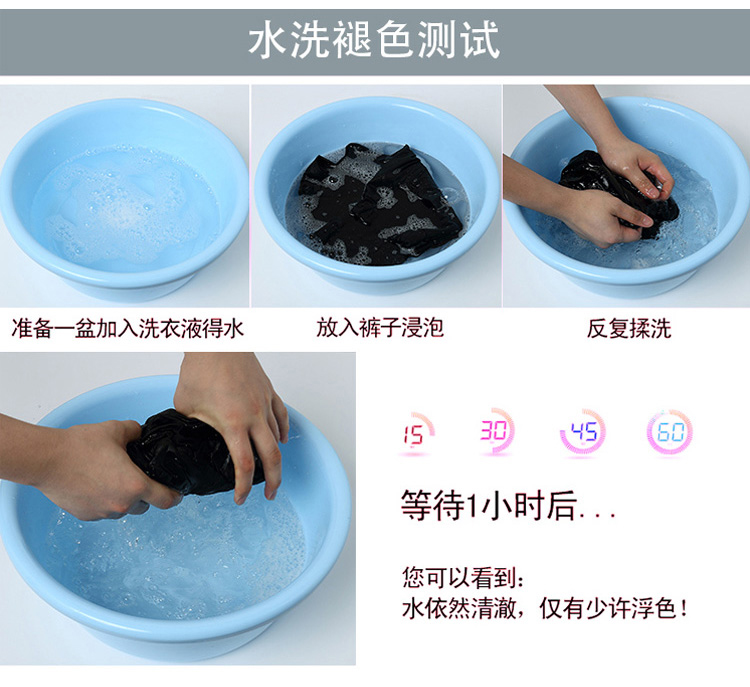 水洗褪色测试

准备一盆加入洗衣液得水

放入裤子浸泡

反复揉洗

15 30 45 60

等待1小时后...

您可以看到：
水依然清澈，仅有少许浮色！