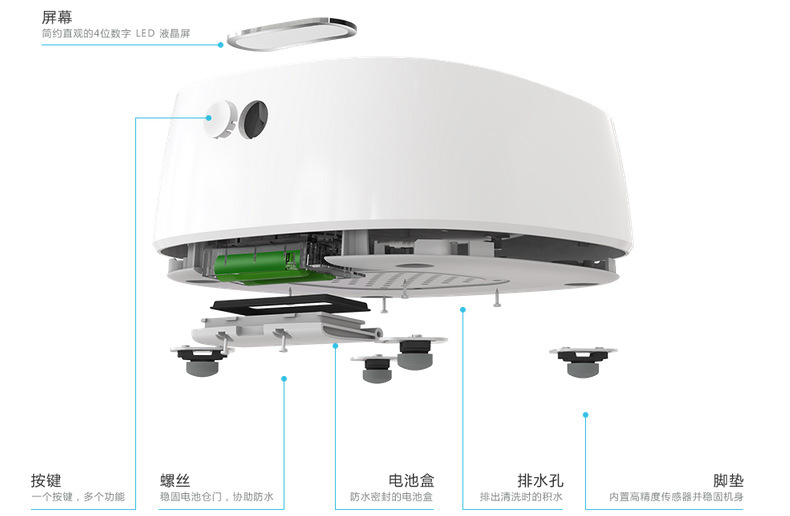 屏幕
简约直观的4位数字 LED 液晶屏

按键
一个按键，多个功能

螺丝
稳固电池仓门，协助防水

电池盒
防水密封的电池盒

排水孔
排出清洗时的积水

脚垫
内置高精度传感器并稳固机身