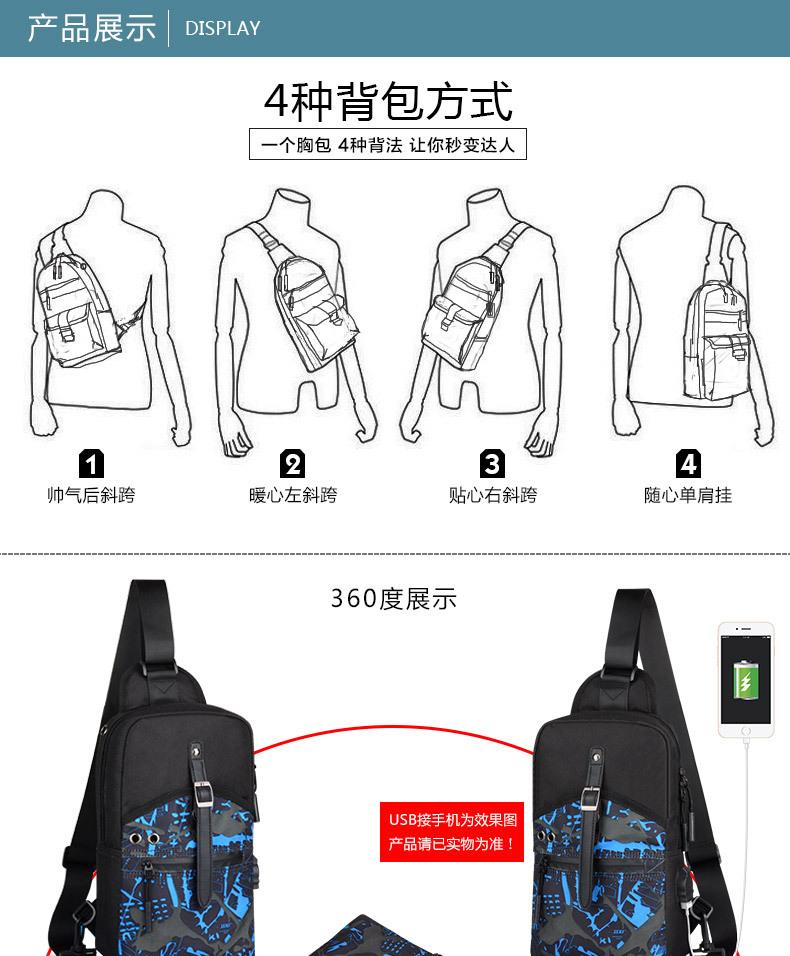 产品展示 | DISPLAY

4种背包方式

一个胸包 4种背法 让你秒变达人

1
帅气后斜跨

2
暖心左斜跨

3
贴心右斜跨

4
随心单肩挂

360度展示

USB接手机为效果图
产品请已实物为准！