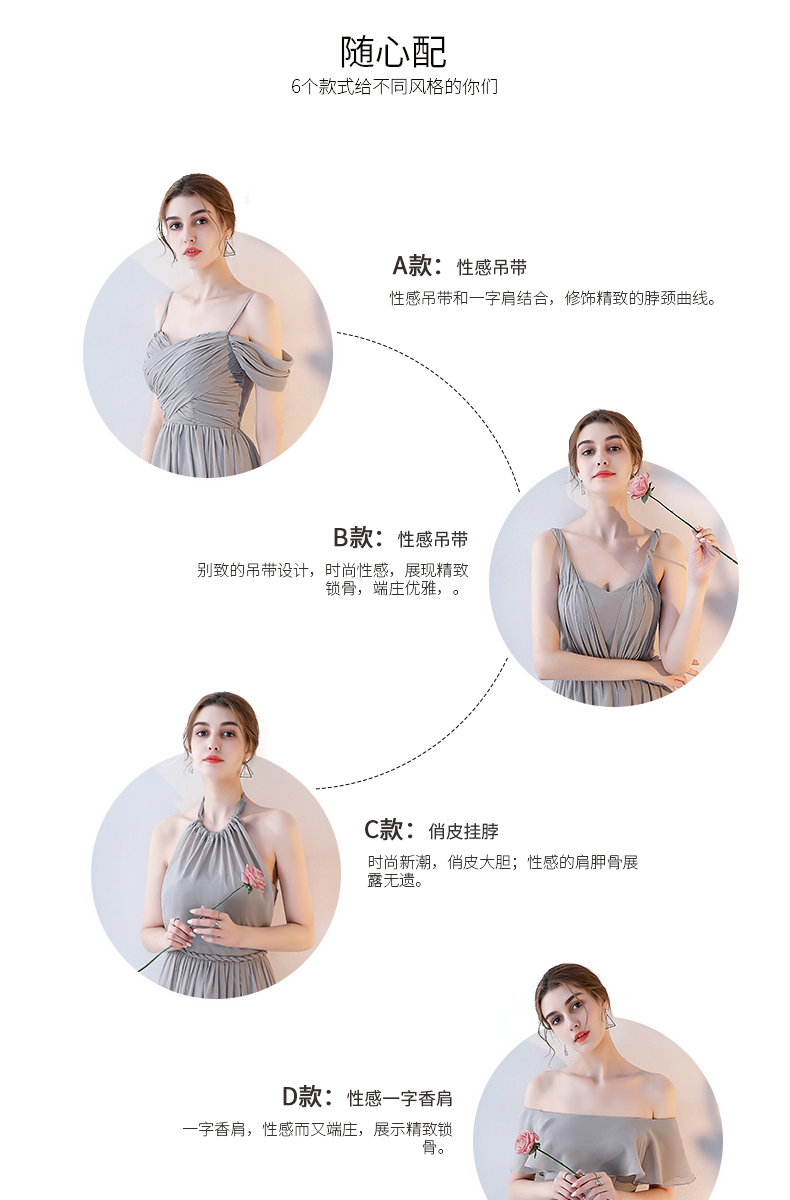 随心配
6个款式给不同风格的你们

A款：性感吊带
性感吊带和一字肩结合，修饰精致的脖颈曲线。

B款：性感吊带
别致的吊带设计，时尚性感，展现精致锁骨，端庄优雅，。

C款：俏皮挂脖
时尚新潮，俏皮大胆；性感的肩胛骨展露无遗。

D款：性感一字香肩
一字香肩，性感而又端庄，展示精致锁骨。