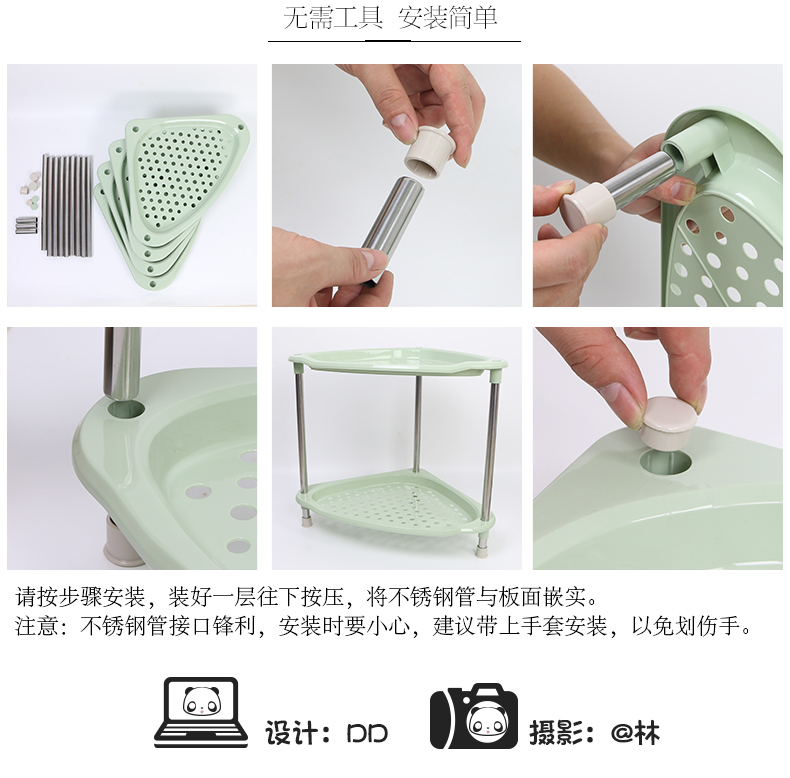 无需工具 安装简单

请按步骤安装，装好一层往下按压，将不锈钢管与板面嵌实。
注意：不锈钢管接口锋利，安装时要小心，建议带上手套安装，以免划伤手。

设计：DD

摄影：@林