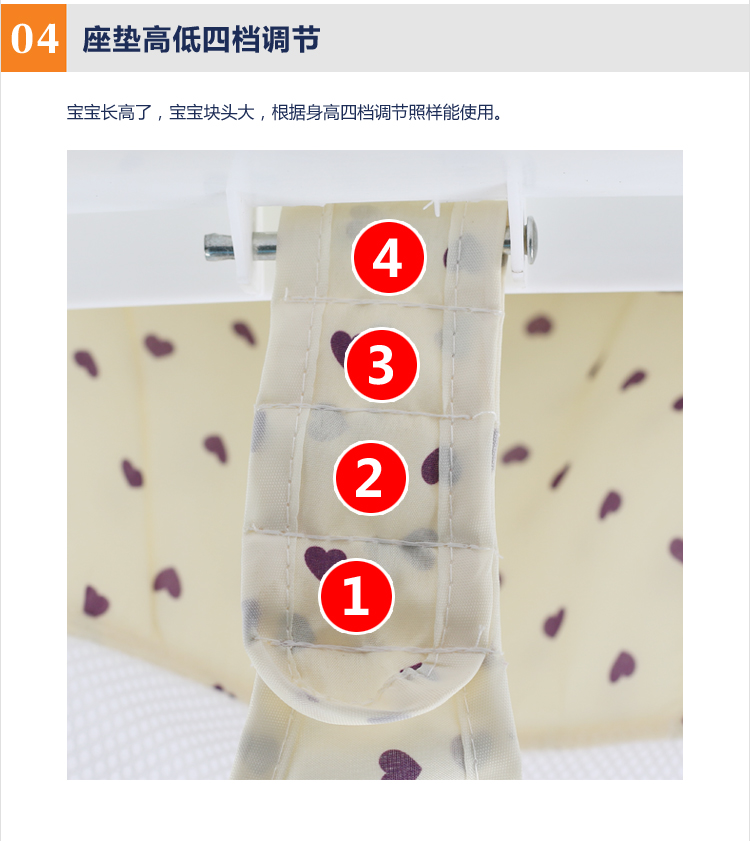 04 座垫高低四档调节

宝宝长高了，宝宝块头大，根据身高四档调节照样能使用。

4

3

2

1