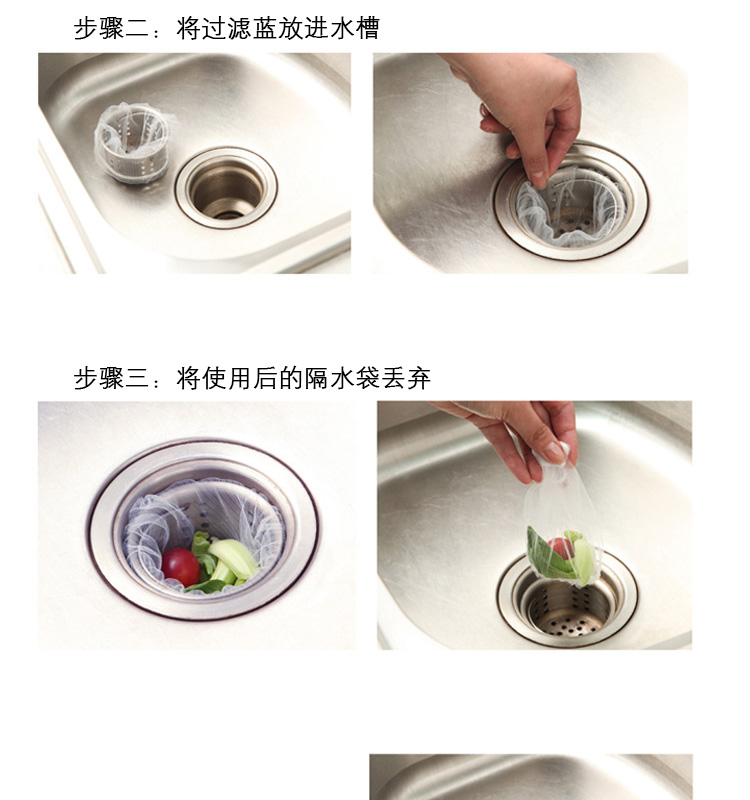 步骤二：将过滤蓝放进水槽

步骤三：将使用后的隔水袋丢弃