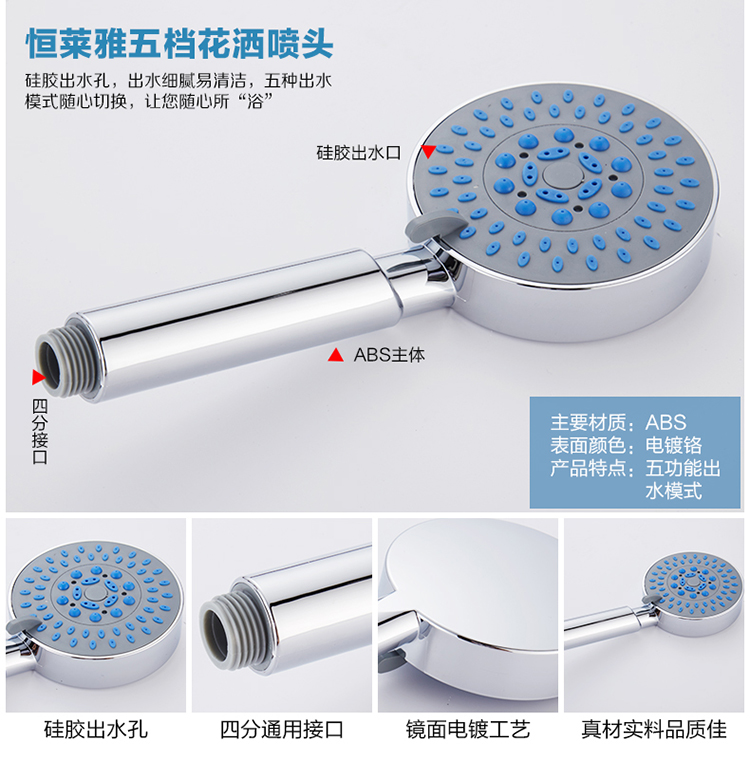 恒莱雅五档花洒喷头

硅胶出水孔，出水细腻易清洁，五种出水模式随心切换，让您随心所“浴”

硅胶出水口

ABS主体

四分接口

主要材质：ABS
表面颜色：电镀铬
产品特点：五功能出水模式

硅胶出水孔

四分通用接口

镜面电镀工艺

真材实料品质佳