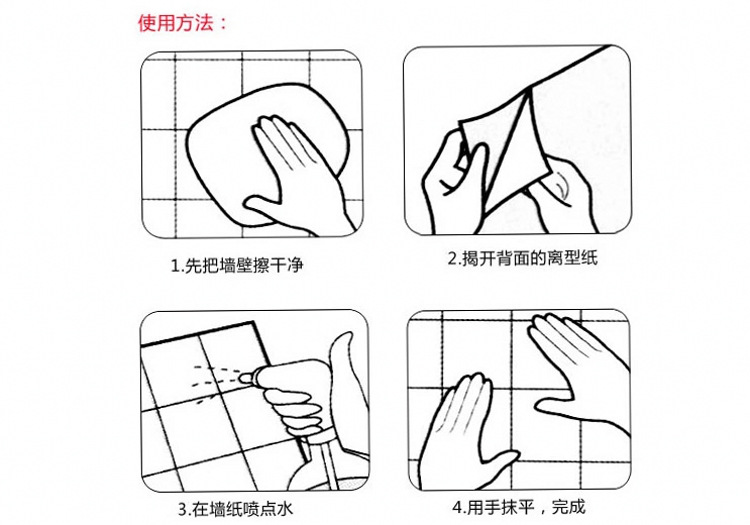 使用方法：

1.先把墙壁擦干净

2.揭开背面的离型纸

3.在墙纸喷点水

4.用手抹平，完成