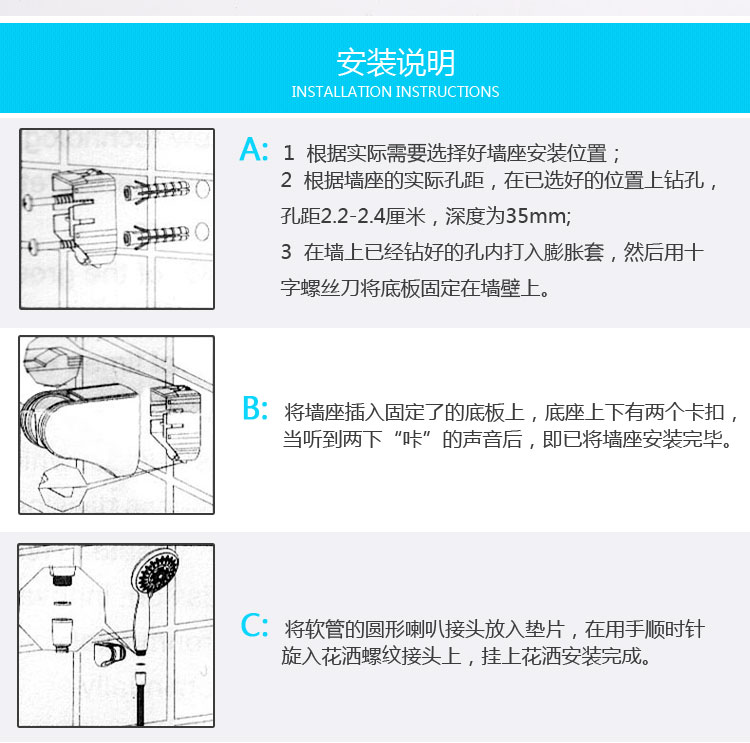 安装说明
INSTALLATION INSTRUCTIONS

A: 1 根据实际需要选择好墙座安装位置；
2 根据墙座的实际孔距，在已选好的位置上钻孔，孔距2.2-2.4厘米，深度为35mm;
3 在墙上已经钻好的孔内打入膨胀套，然后用十字螺丝刀将底板固定在墙壁上。

B: 将墙座插入固定了的底板上，底座上下有两个卡扣，当听到两下“咔”的声音后，即已将墙座安装完毕。

C: 将软管的圆形喇叭接头放入垫片，在用手顺时针旋入花洒螺纹接头上，挂上花洒安装完成。