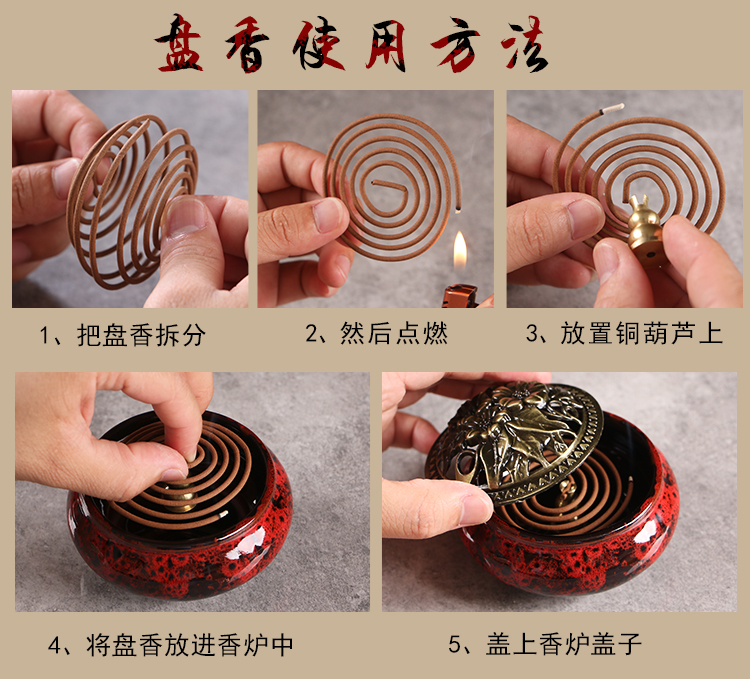 盘香使用方法

1、把盘香拆分

2、然后点燃

3、放置铜葫芦上

4、将盘香放进香炉中

5、盖上香炉盖子