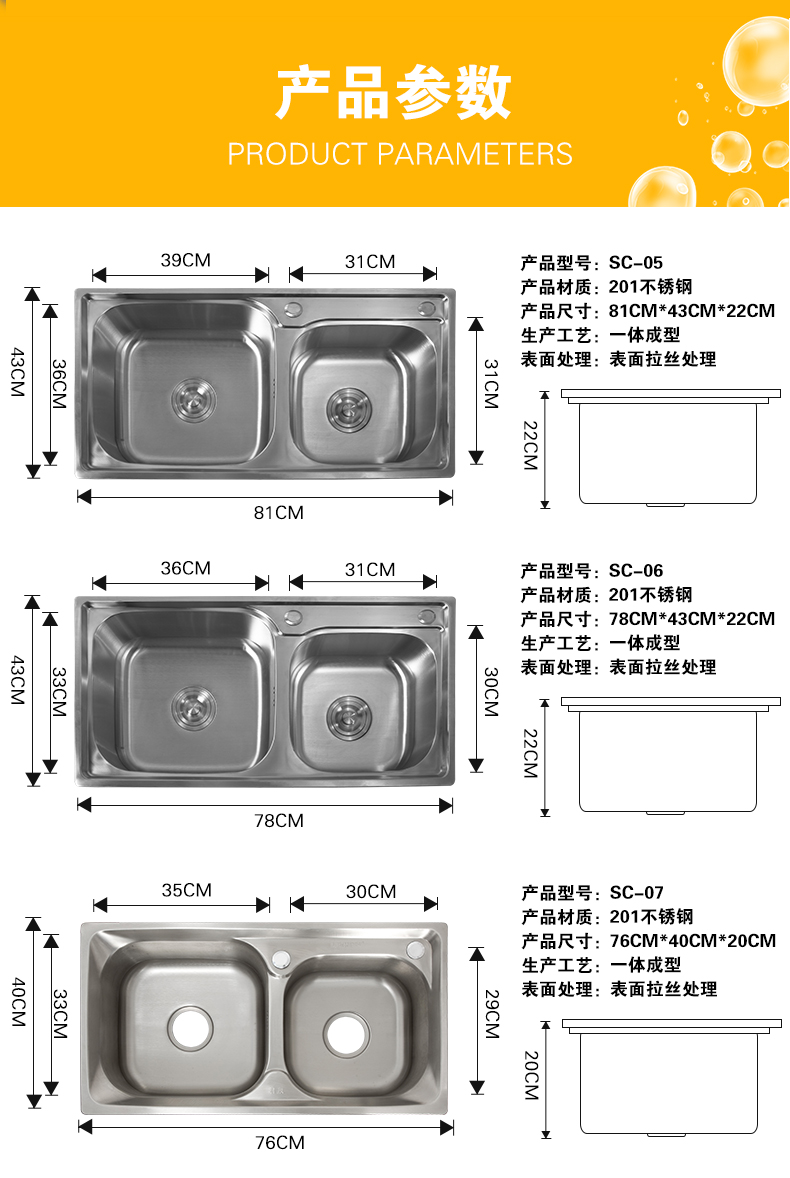 产品参数
PRODUCT PARAMETERS

39CM
31CM
43CM
36CM
31CM
81CM

产品型号：SC-05
产品材质：201不锈钢
产品尺寸：81CM*43CM*22CM
生产工艺：一体成型
表面处理：表面拉丝处理

22CM

36CM
31CM
43CM
33CM
30CM
78CM

产品型号：SC-06
产品材质：201不锈钢
产品尺寸：78CM*43CM*22CM
生产工艺：一体成型
表面处理：表面拉丝处理

22CM

35CM
30CM
40CM
33CM
29CM
76CM

产品型号：SC-07
产品材质：201不锈钢
产品尺寸：76CM*40CM*20CM
生产工艺：一体成型
表面处理：表面拉丝处理

20CM