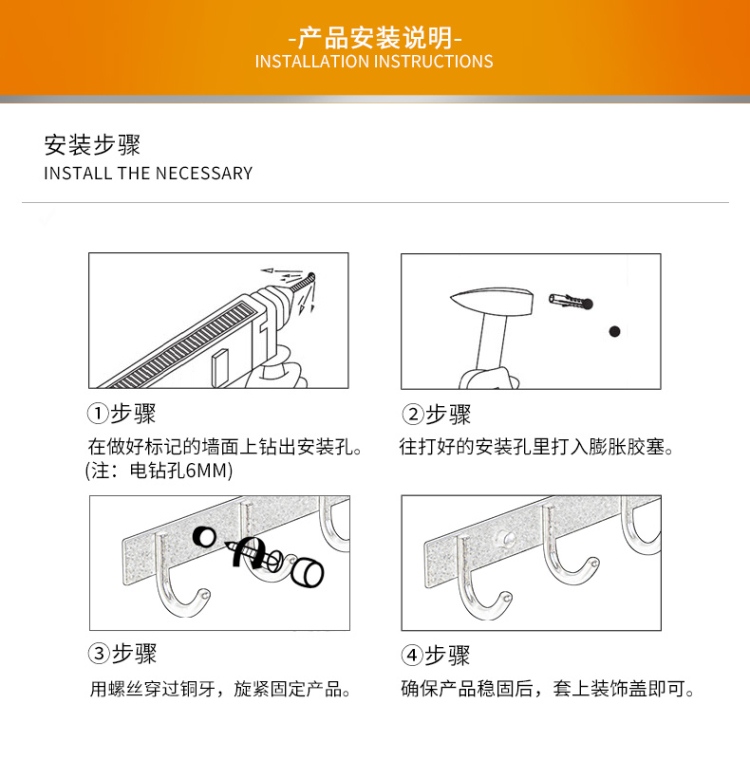 -产品安装说明-
INSTALLATION INSTRUCTIONS

安装步骤
INSTALL THE NECESSARY

①步骤
在做好标记的墙面上钻出安装孔。
(注：电钻孔6MM)

②步骤
往打好的安装孔里打入膨胀胶塞。

③步骤
用螺丝穿过铜牙，旋紧固定产品。

④步骤
确保产品稳固后，套上装饰盖即可。