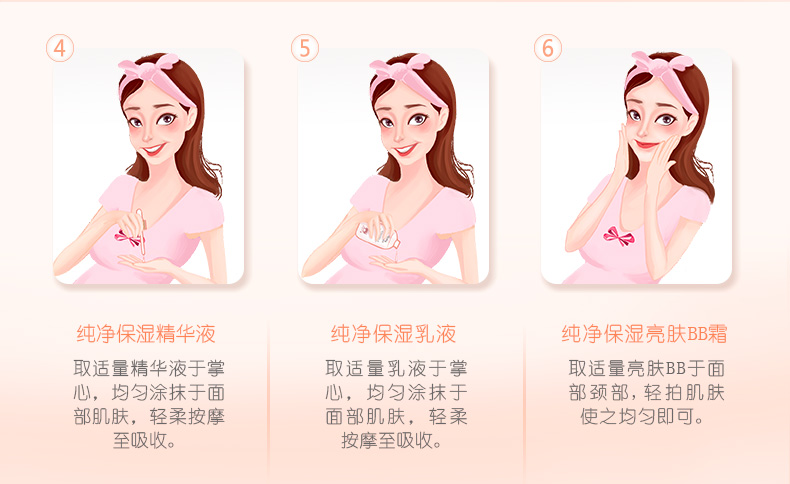 ④

纯净保湿精华液

取适量精华液于掌心，均匀涂抹于面部肌肤，轻柔按摩至吸收。

⑤

纯净保湿乳液

取适量乳液于掌心，均匀涂抹于面部肌肤，轻柔按摩至吸收。

⑥

纯净保湿亮肤BB霜

取适量亮肤BB于面部颈部，轻拍肌肤使之均匀即可。