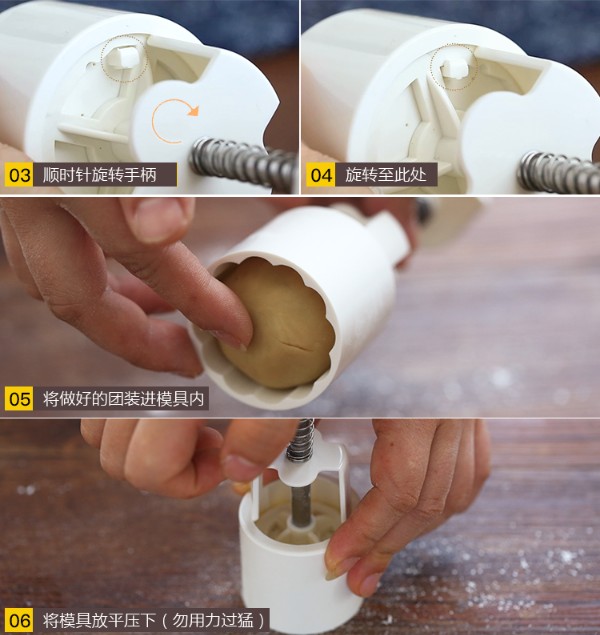 03 顺时针旋转手柄

04 旋转至此处

05 将做好的团装进模具内

06 将模具放平压下（勿用力过猛）