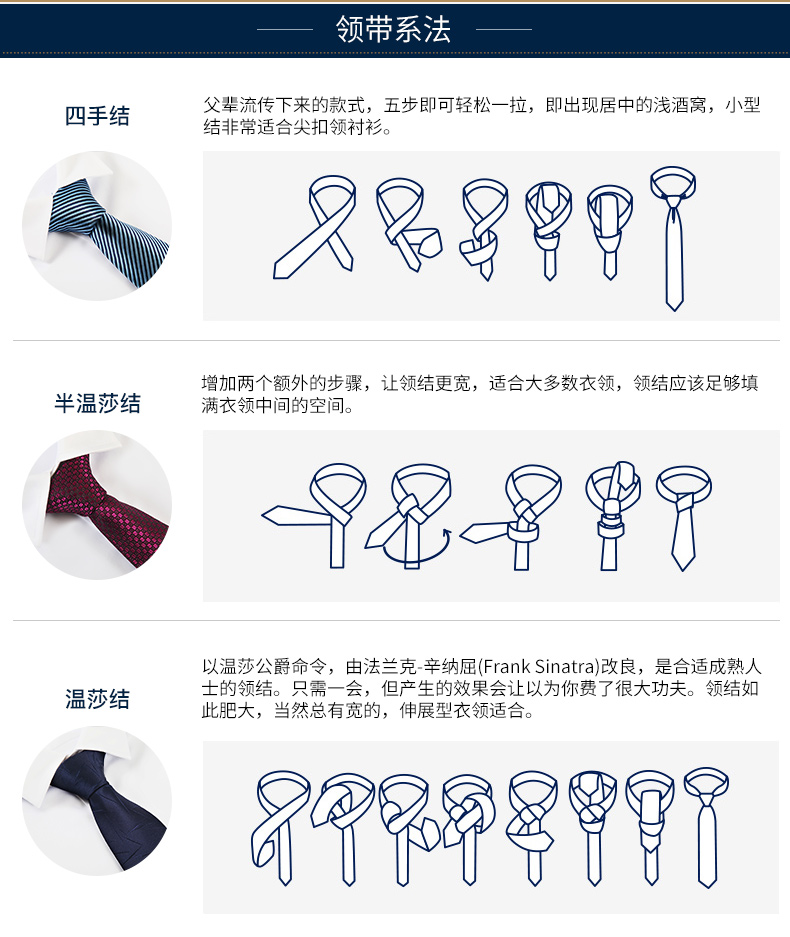 领带系法

四手结

父辈流传下来的款式，五步即可轻松一拉，即出现居中的浅酒窝，小型结非常适合尖扣领衬衫。

半温莎结

增加两个额外的步骤，让领结更宽，适合大多数衣领，领结应该足够填满衣领中间的空间。

温莎结

以温莎公爵命令，由法兰克-辛纳屈(Frank Sinatra)改良，是合适成熟人士的领结。只需一会，但产生的效果会让以为你费了很大功夫。领结如此肥大，当然总有宽的，伸展型衣领适合。