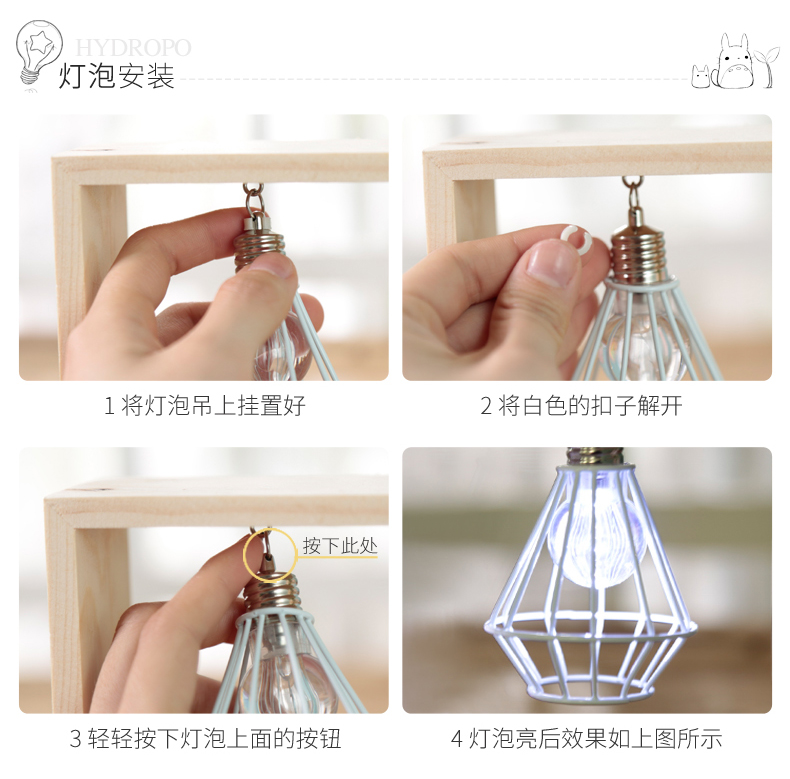 HYDROPO
灯泡安装

1 将灯泡吊上挂置好

2 将白色的扣子解开

按下此处

3 轻轻按下灯泡上面的按钮

4 灯泡亮后效果如上图所示