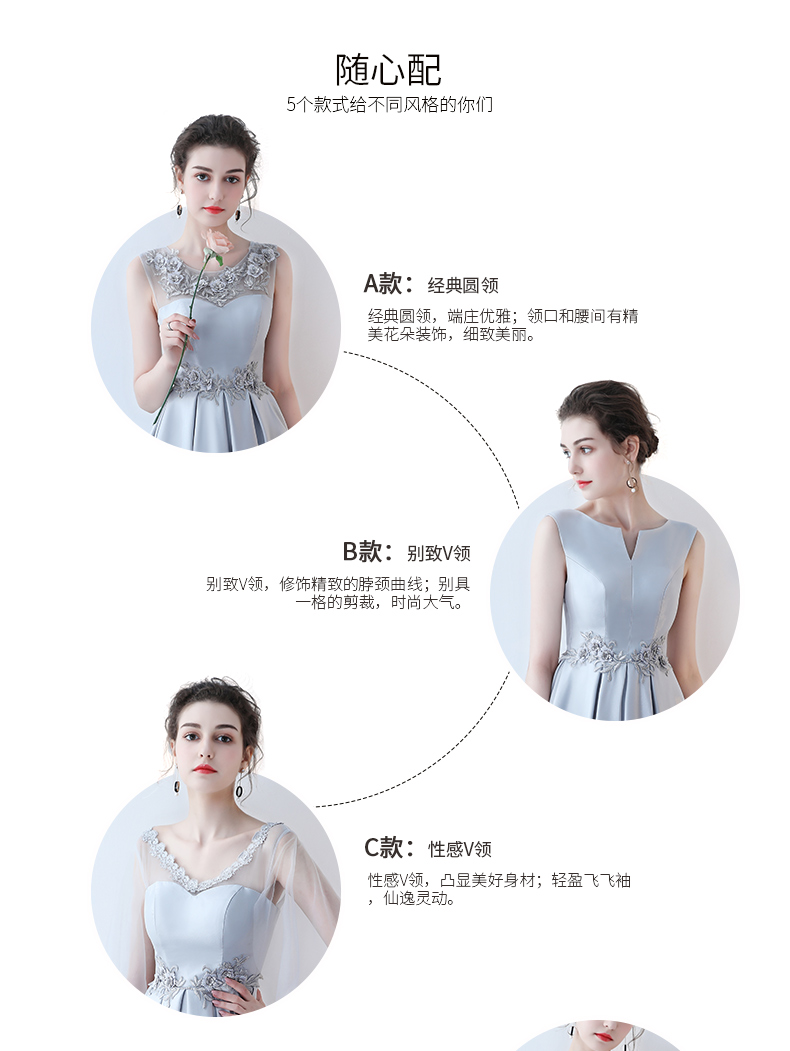 随心配
5个款式给不同风格的你们

A款：经典圆领
经典圆领，端庄优雅；领口和腰间有精美花朵装饰，细致美丽。

B款：别致V领
别致V领，修饰精致的脖颈曲线；别具一格的剪裁，时尚大气。

C款：性感V领
性感V领，凸显美好身材；轻盈飞飞袖，仙逸灵动。