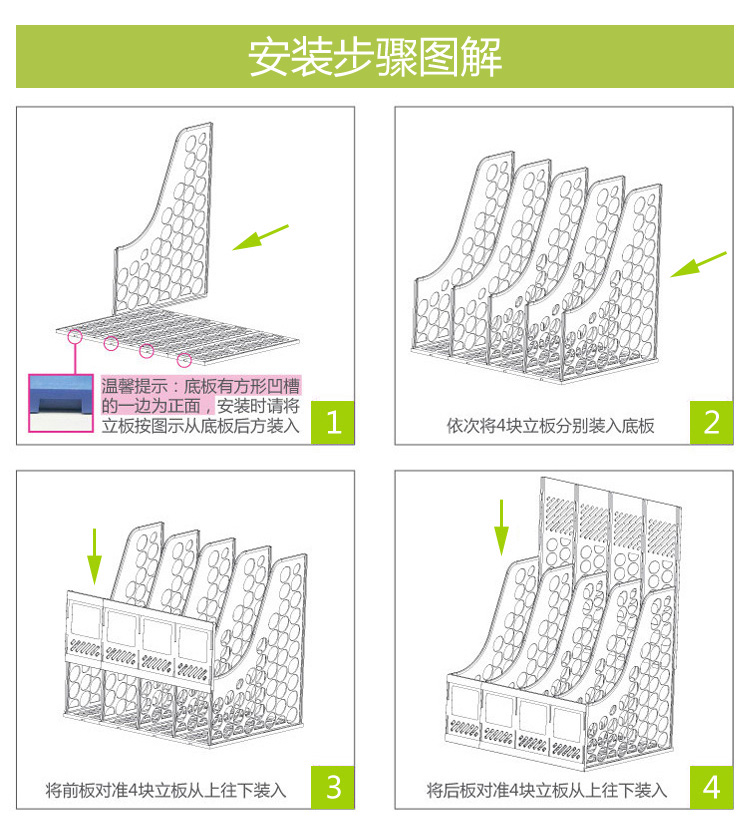 安装步骤图解

温馨提示：底板有方形凹槽的一边为正面，安装时请将立板按图示从底板后方装入

1

依次将4块立板分别装入底板

2

将前板对准4块立板从上往下装入

3

将后板对准4块立板从上往下装入

4