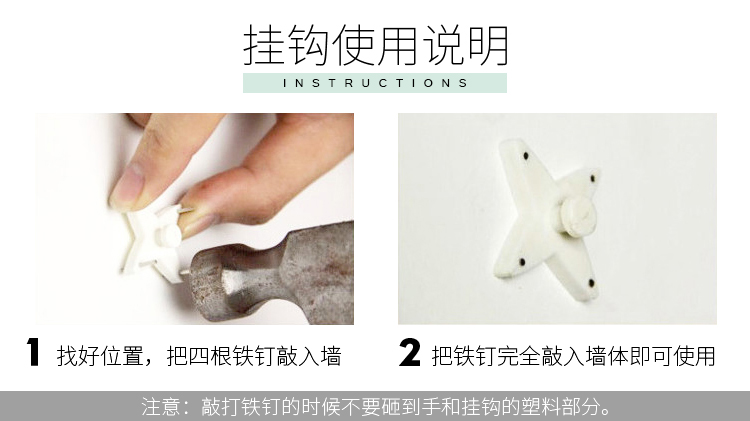 挂钩使用说明
INSTRUCTIONS

1 找好位置，把四根铁钉敲入墙

2 把铁钉完全敲入墙体即可使用

注意：敲打铁钉的时候不要砸到手和挂钩的塑料部分。