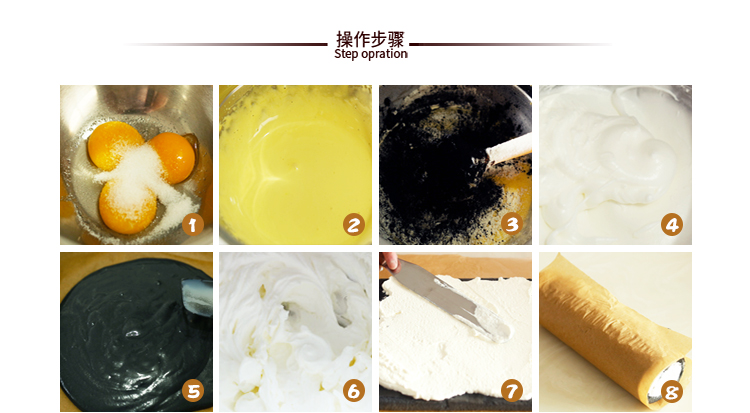 操作步骤
Step opration

1
2
3
4
5
6
7
8