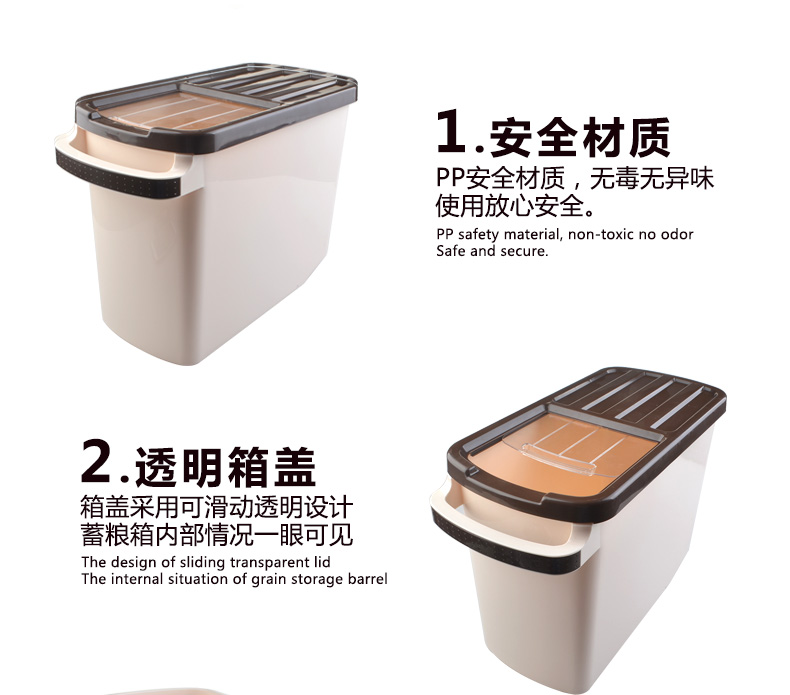 1.安全材质

PP安全材质，无毒无异味
使用放心安全。

PP safety material, non-toxic no odor
Safe and secure.

2.透明箱盖

箱盖采用可滑动透明设计
蓄粮箱内部情况一眼可见

The design of sliding transparent lid
The internal situation of grain storage barrel