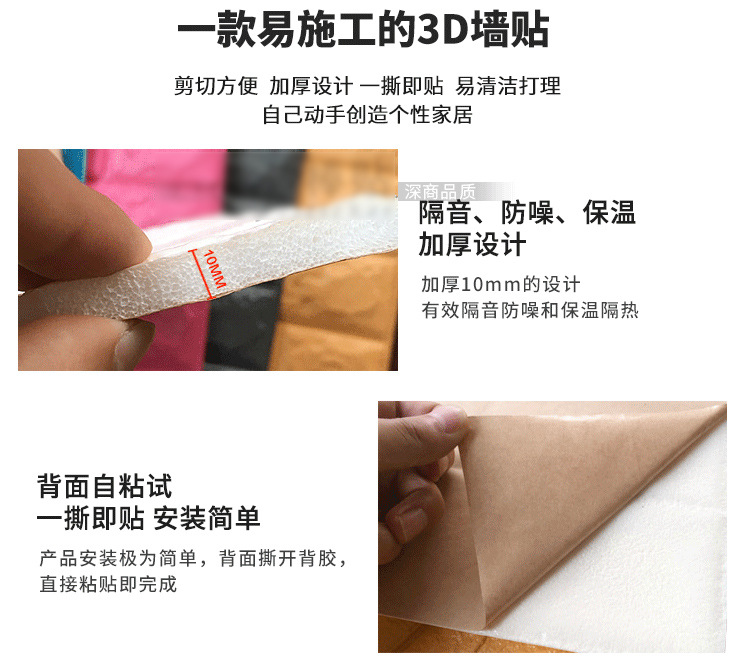 一款易施工的3D墙贴

剪切方便 加厚设计 一撕即贴 易清洁打理
自己动手创造个性家居

10MM

深商品质

隔音、防噪、保温
加厚设计

加厚10mm的设计
有效隔音防噪和保温隔热

背面自粘试
一撕即贴 安装简单

产品安装极为简单，背面撕开背胶，
直接粘贴即完成