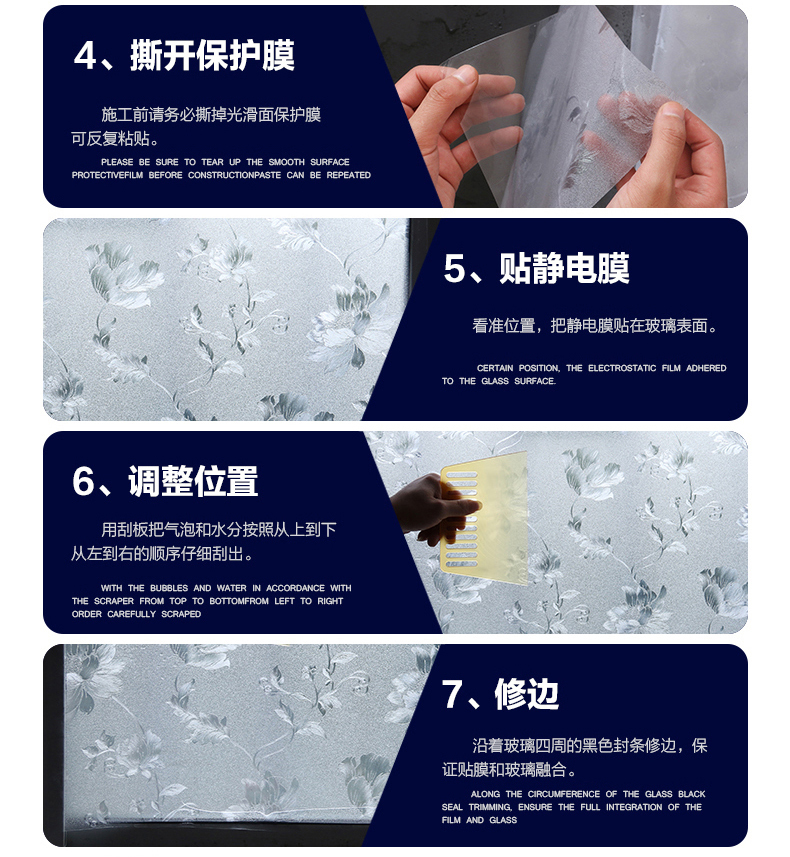 4、撕开保护膜

施工前请务必撕掉光滑面保护膜可反复粘贴。

PLEASE BE SURE TO TEAR UP THE SMOOTH SURFACE PROTECTIVEFILM BEFORE CONSTRUCTIONPASTE CAN BE REPEATED

5、贴静电膜

看准位置，把静电膜贴在玻璃表面。

CERTAIN POSITION, THE ELECTROSTATIC FILM ADHERED TO THE GLASS SURFACE.

6、调整位置

用刮板把气泡和水分按照从上到下从左到右的顺序仔细刮出。

WITH THE BUBBLES AND WATER IN ACCORDANCE WITH THE SCRAPER FROM TOP TO BOTTOMFROM LEFT TO RIGHT ORDER CAREFULLY SCRAPED

7、修边

沿着玻璃四周的黑色封条修边，保证贴膜和玻璃融合。

ALONG THE CIRCUMFERENCE OF THE GLASS BLACK SEAL TRIMMING, ENSURE THE FULL INTEGRATION OF THE FILM AND GLASS