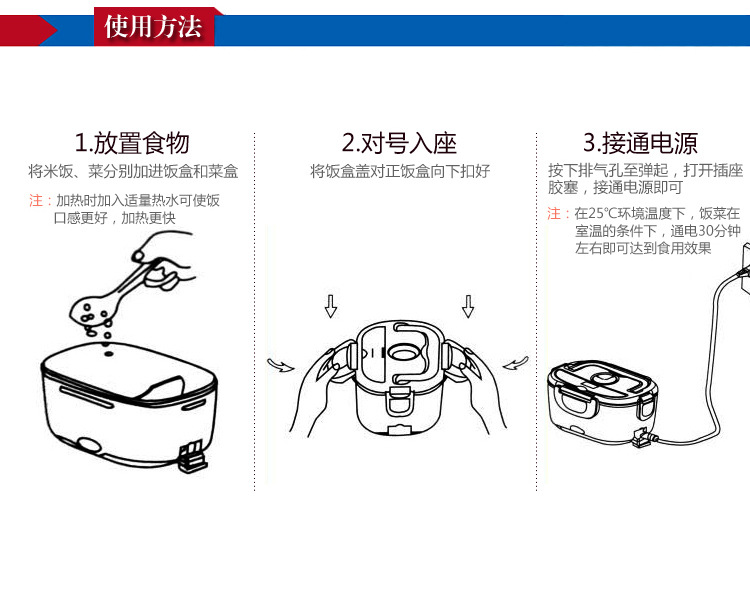 使用方法

1.放置食物

将米饭、菜分别加进饭盒和菜盒

注：加热时加入适量热水可使饭口感更好，加热更快

2.对号入座

将饭盒盖对正饭盒向下扣好

3.接通电源

按下排气孔至弹起，打开插座胶塞，接通电源即可

注：在25℃环境温度下，饭菜在室温的条件下，通电30分钟左右即可达到食用效果