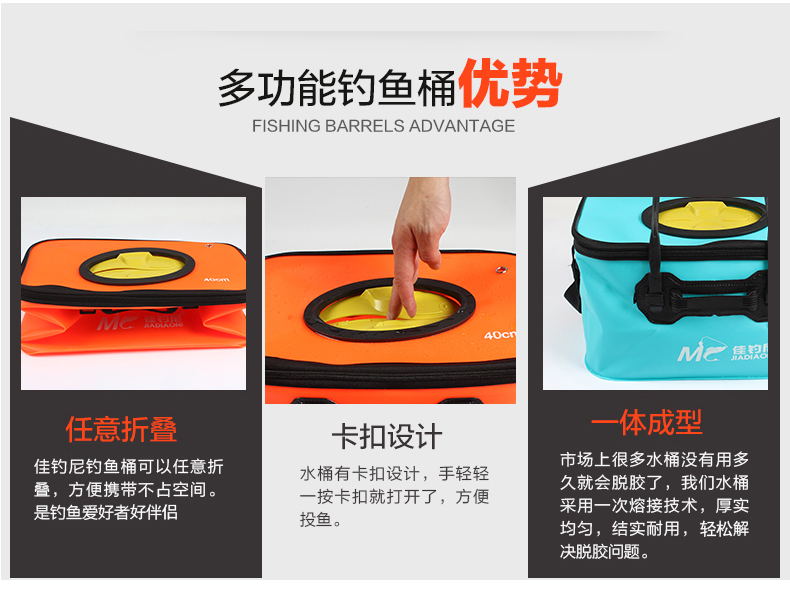 多功能钓鱼桶优势
FISHING BARRELS ADVANTAGE

40cm
佳钓尼
JIADIAONI

任意折叠
佳钓尼钓鱼桶可以任意折叠，方便携带不占空间。是钓鱼爱好者好伴侣

40cm

卡扣设计
水桶有卡扣设计，手轻轻一按卡扣就打开了，方便投鱼。

佳钓尼
JIADIAONI

一体成型
市场上很多水桶没有用多久就会脱胶了，我们水桶采用一次熔接技术，厚实均匀，结实耐用，轻松解决脱胶问题。