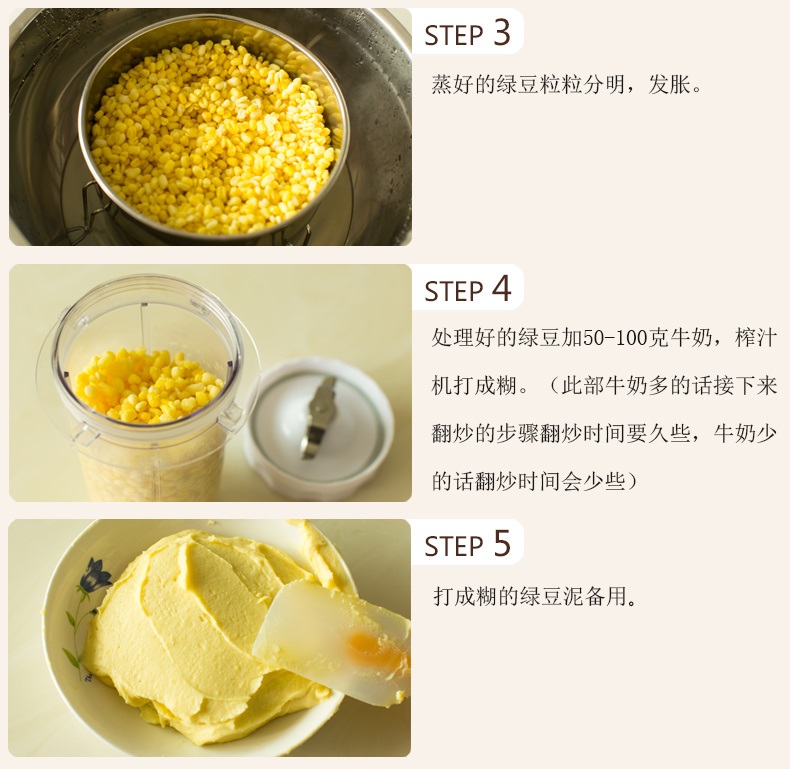 STEP 3

蒸好的绿豆粒粒分明，发胀。

STEP 4

处理好的绿豆加50-100克牛奶，榨汁机打成糊。（此部牛奶多的话接下来翻炒的步骤翻炒时间要久些，牛奶少的话翻炒时间会少些）

STEP 5

打成糊的绿豆泥备用。